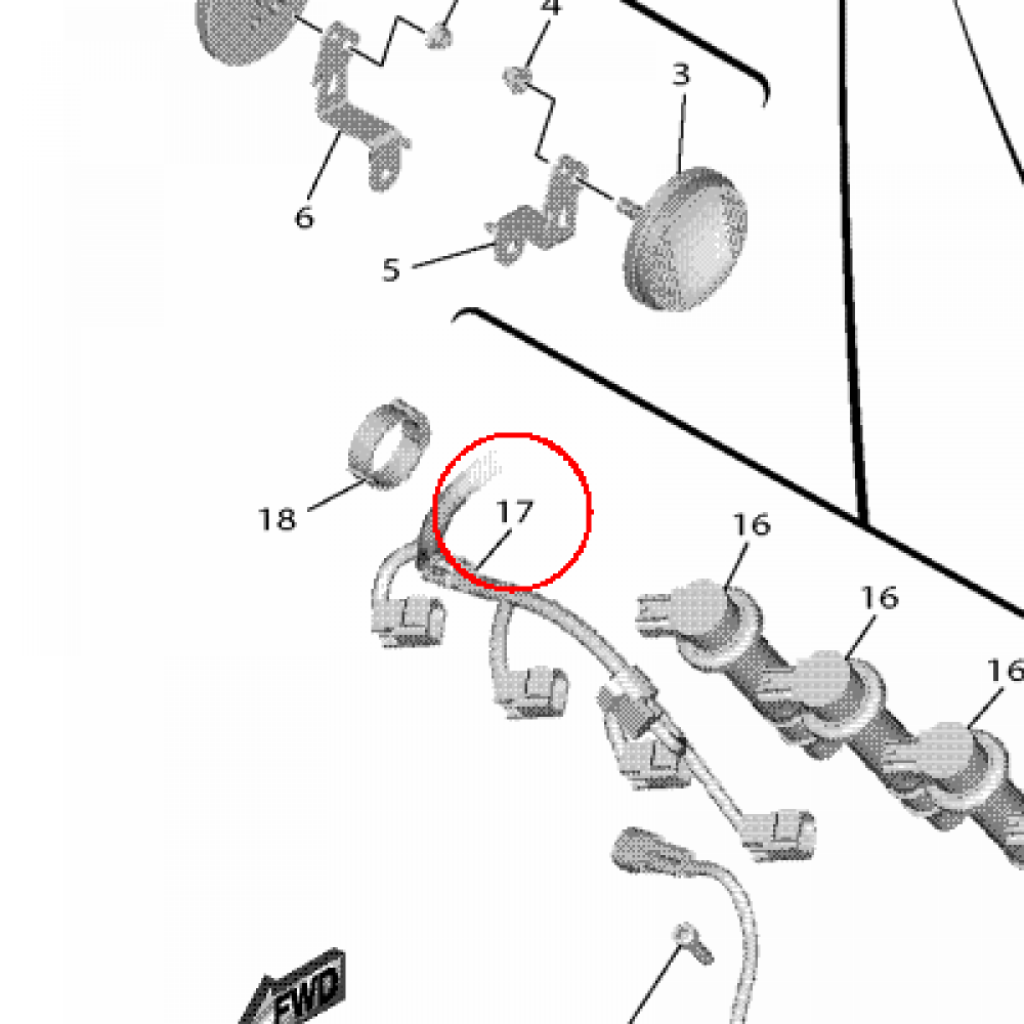 4
3
6
5
18
17
16
16
16
FWD