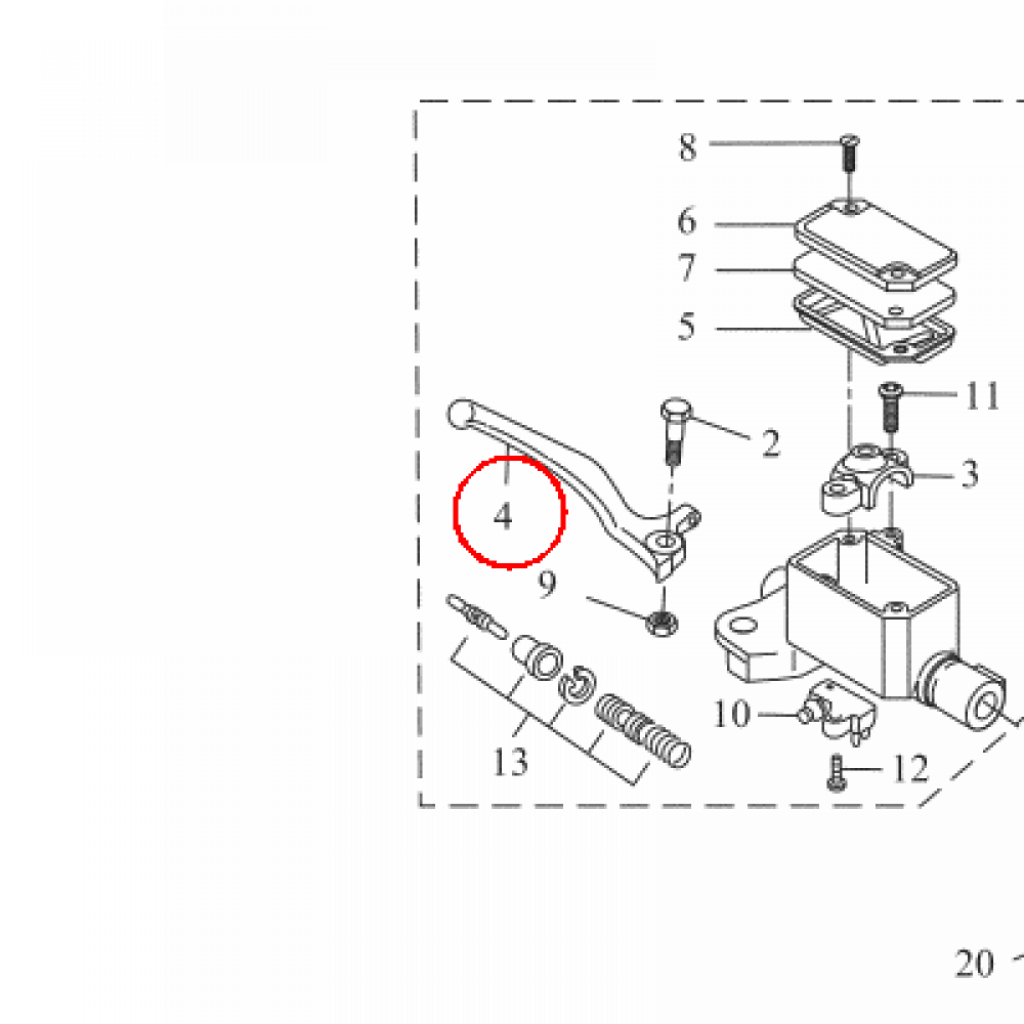 8
6
7
5
11
2
3
4
9
10
13
12
20