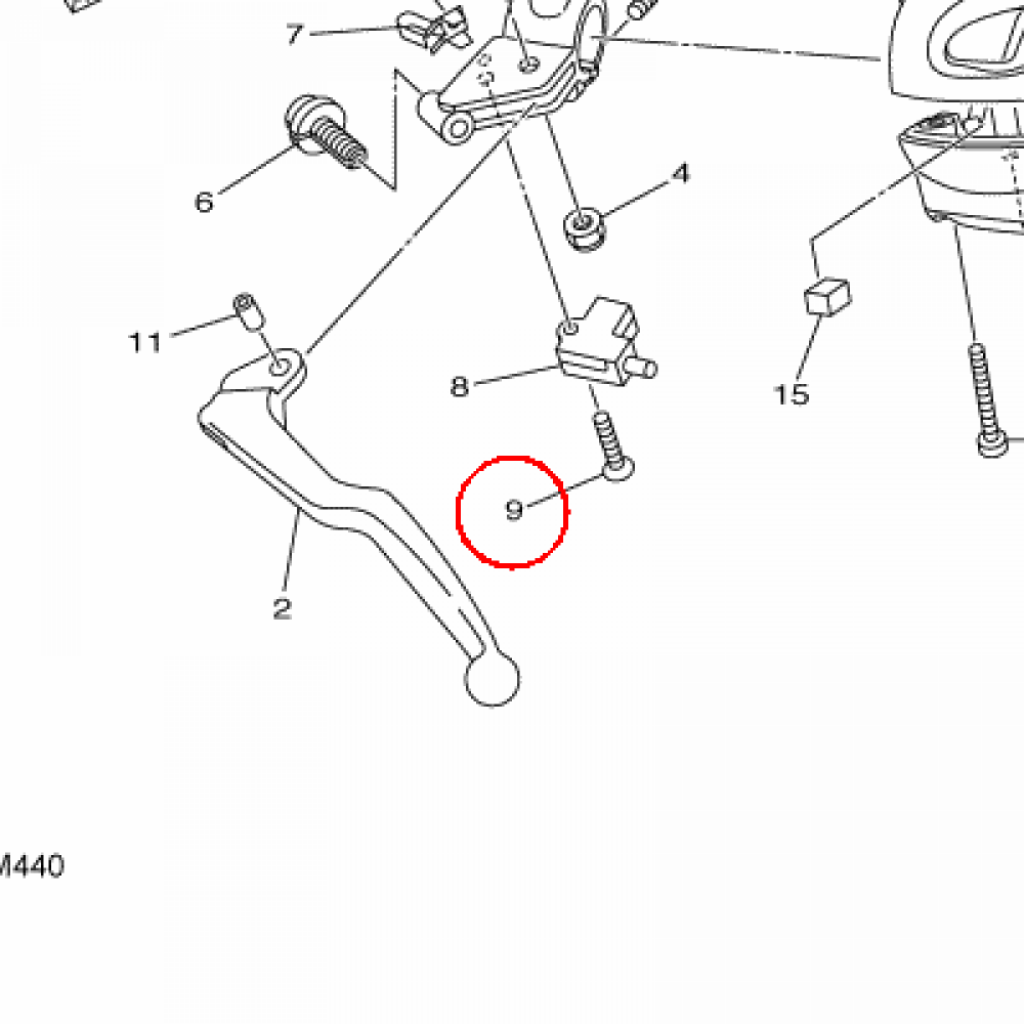 7
6
4
11
8
15
9
2
M440