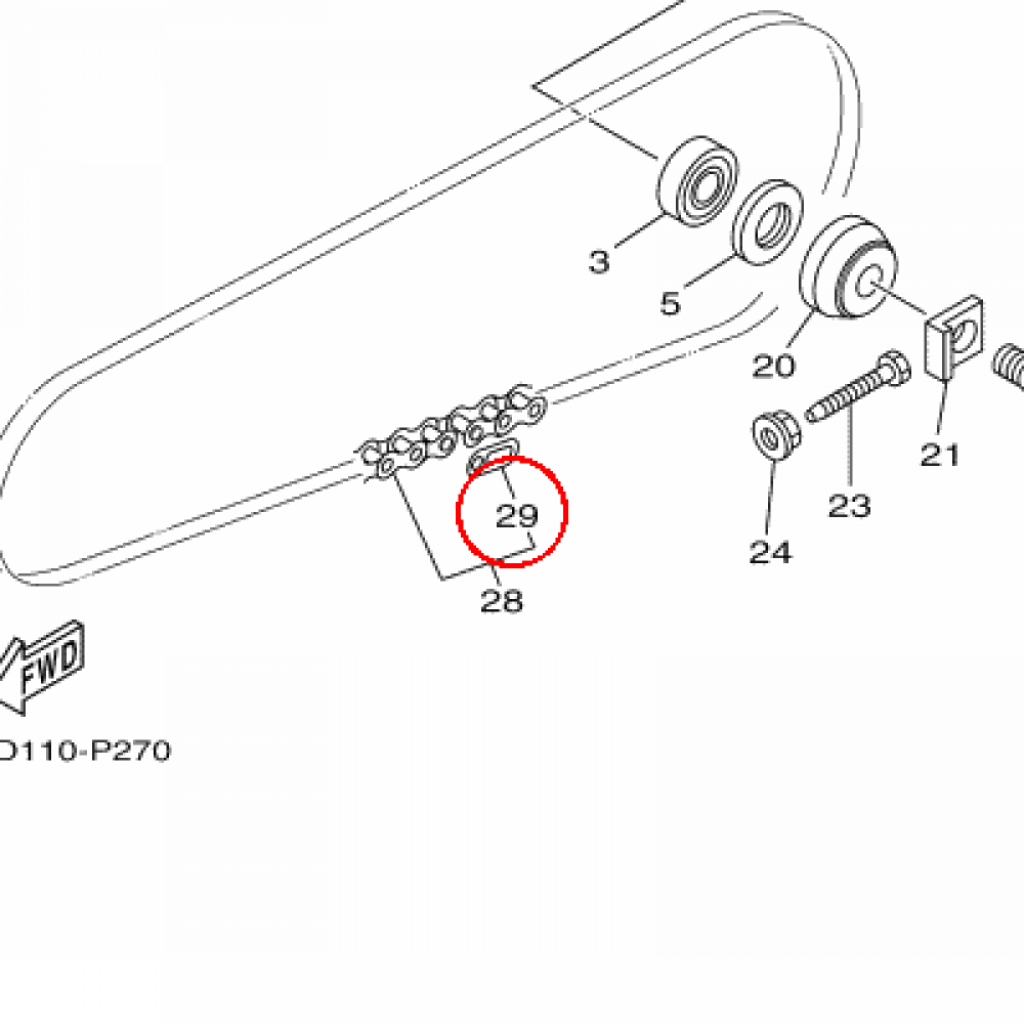 3
5
20
21
23
24
29
28
FWD
D110-P270