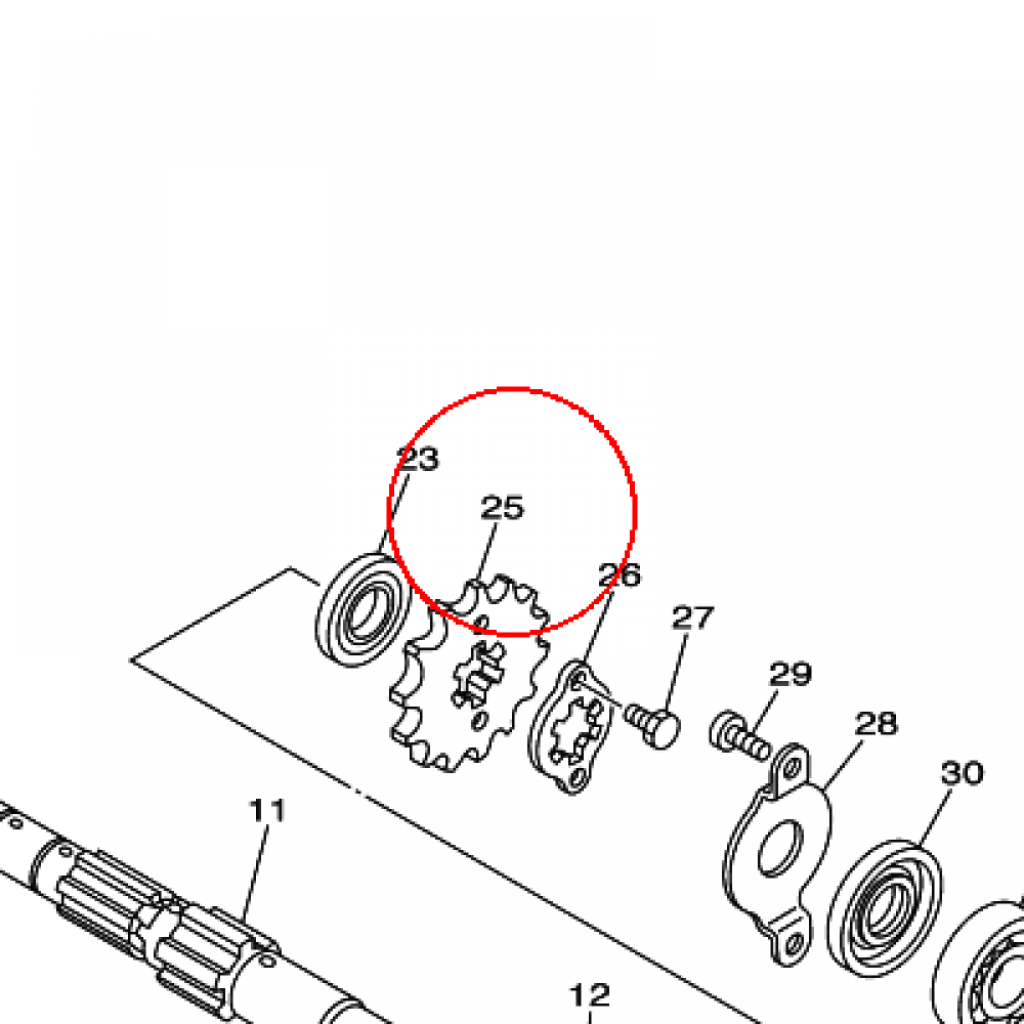 23
25
26
27
29
28
30
11
12