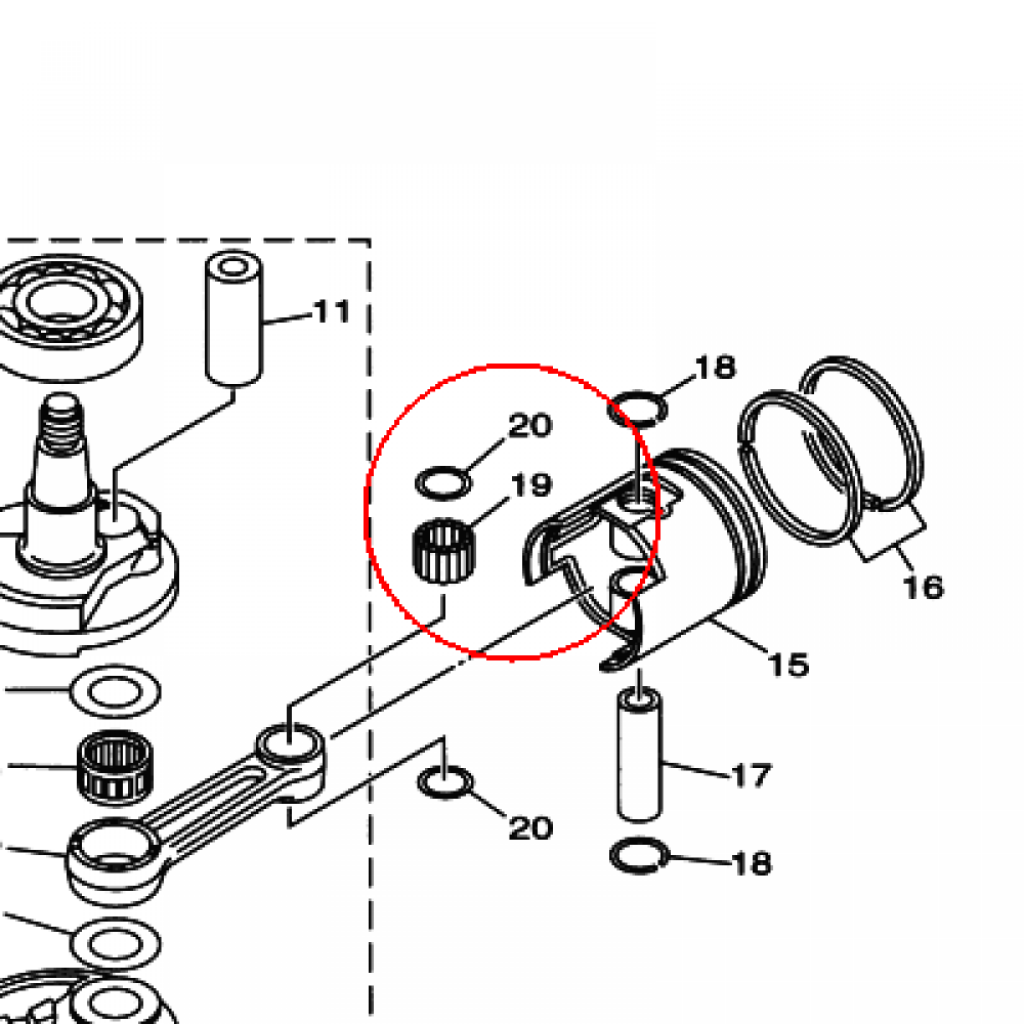 11
18
20
19
16
15
17
20
18