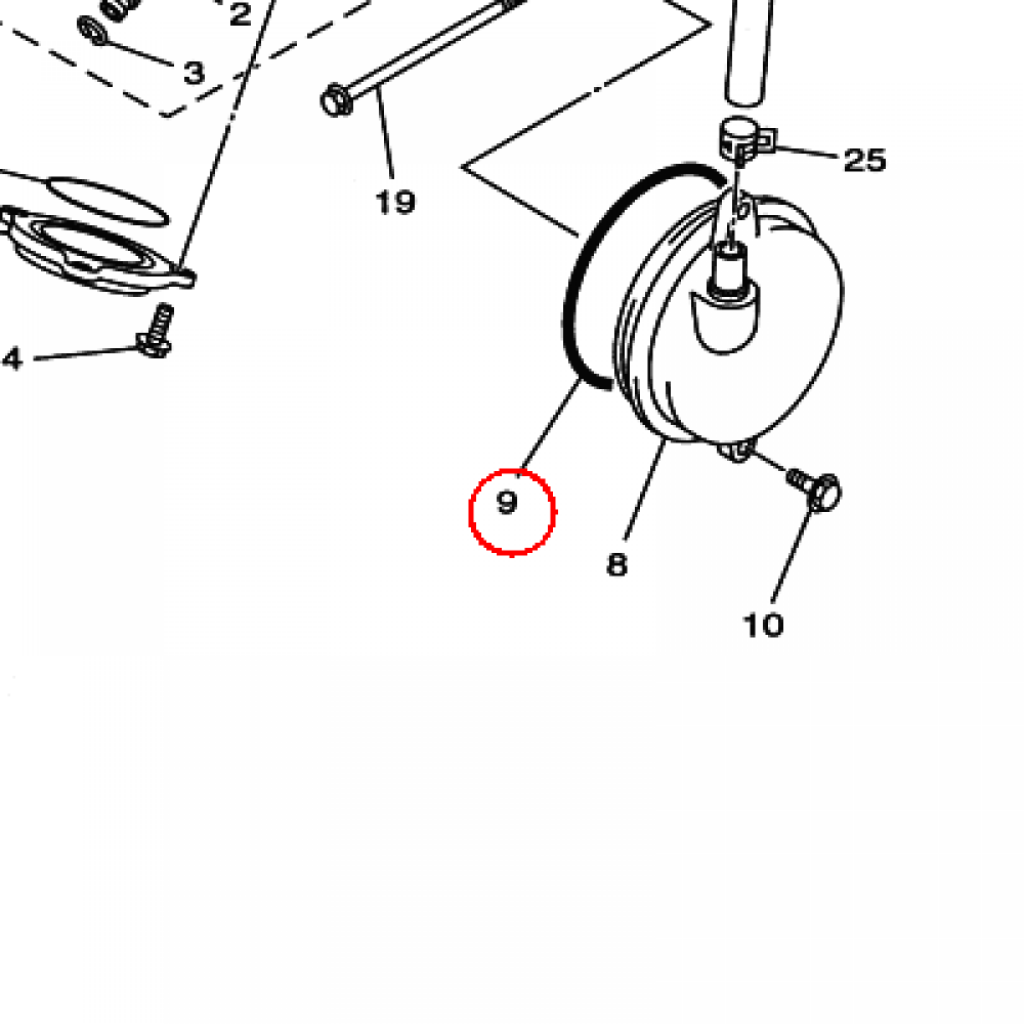 2
3
19
25
4
9
8
10