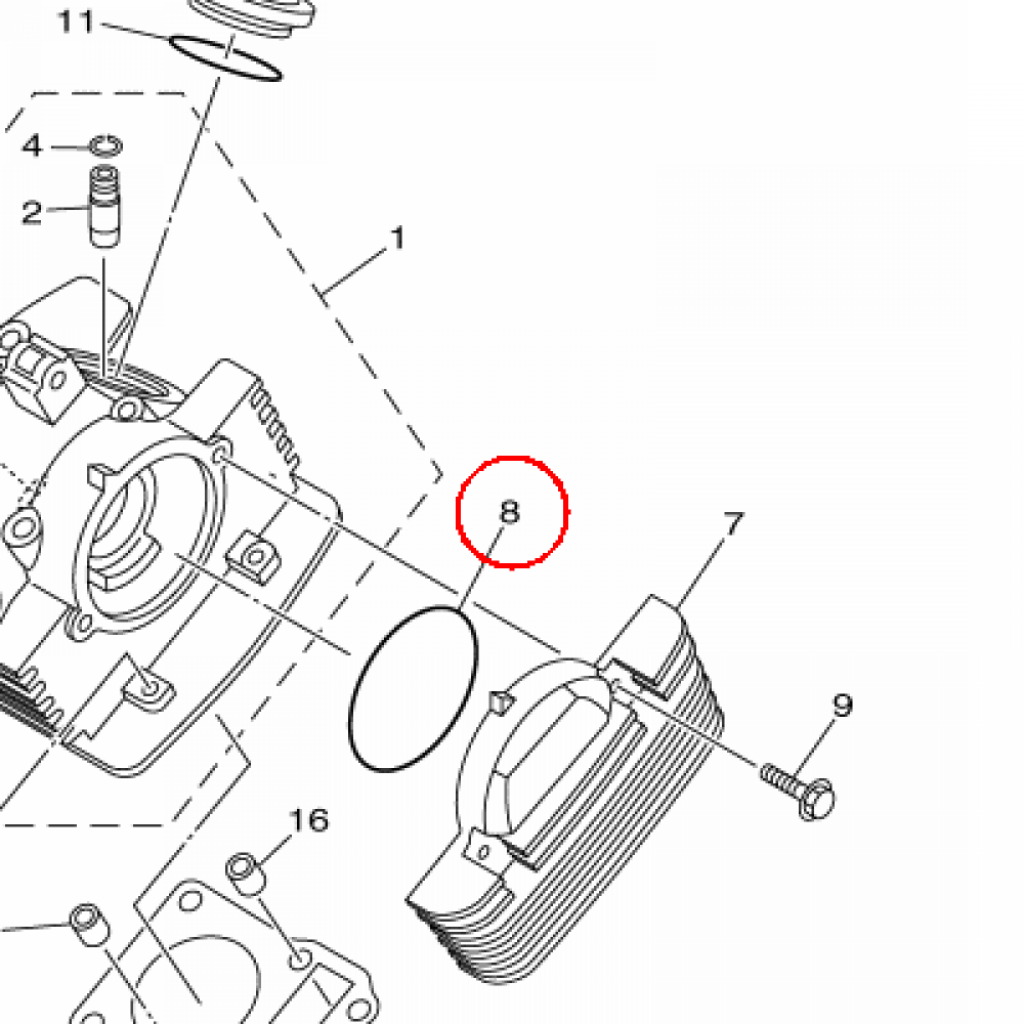 11
4
2
1
8
7
9
16