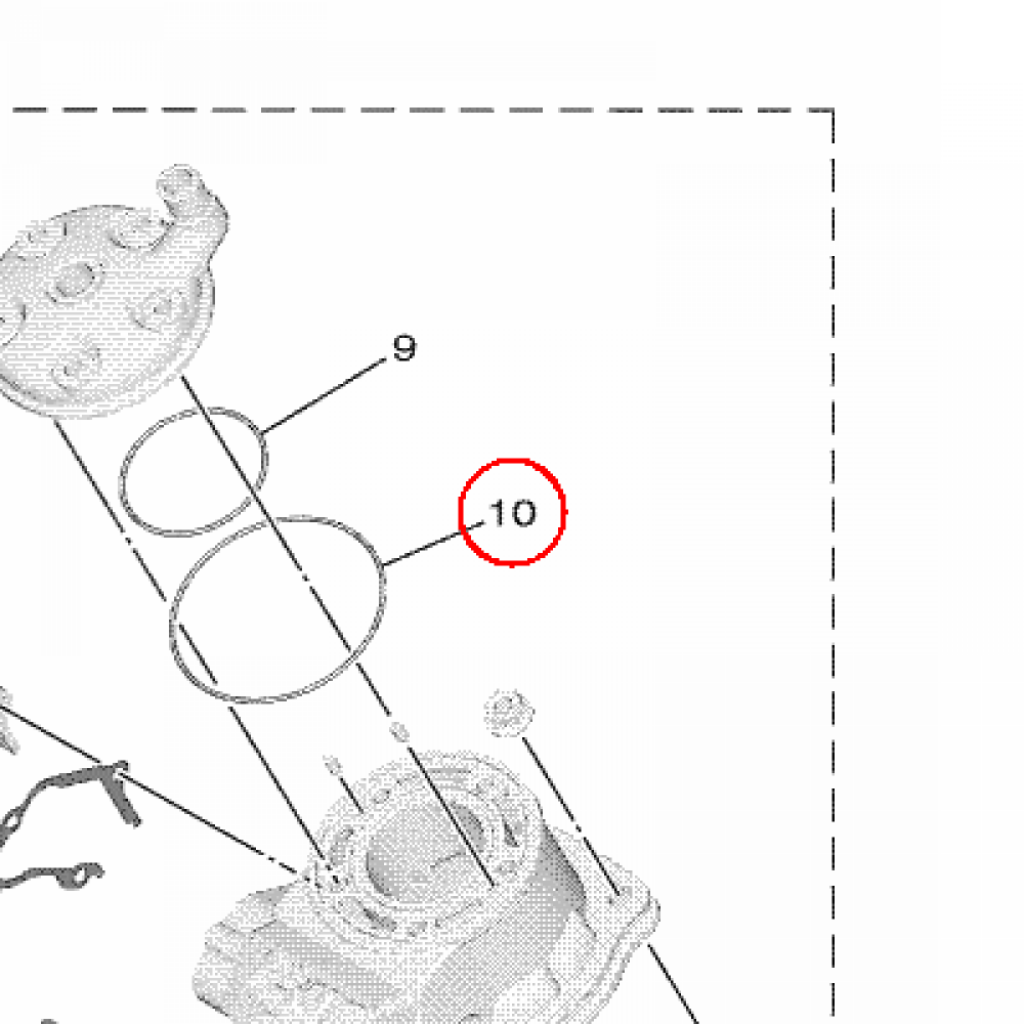 9

10