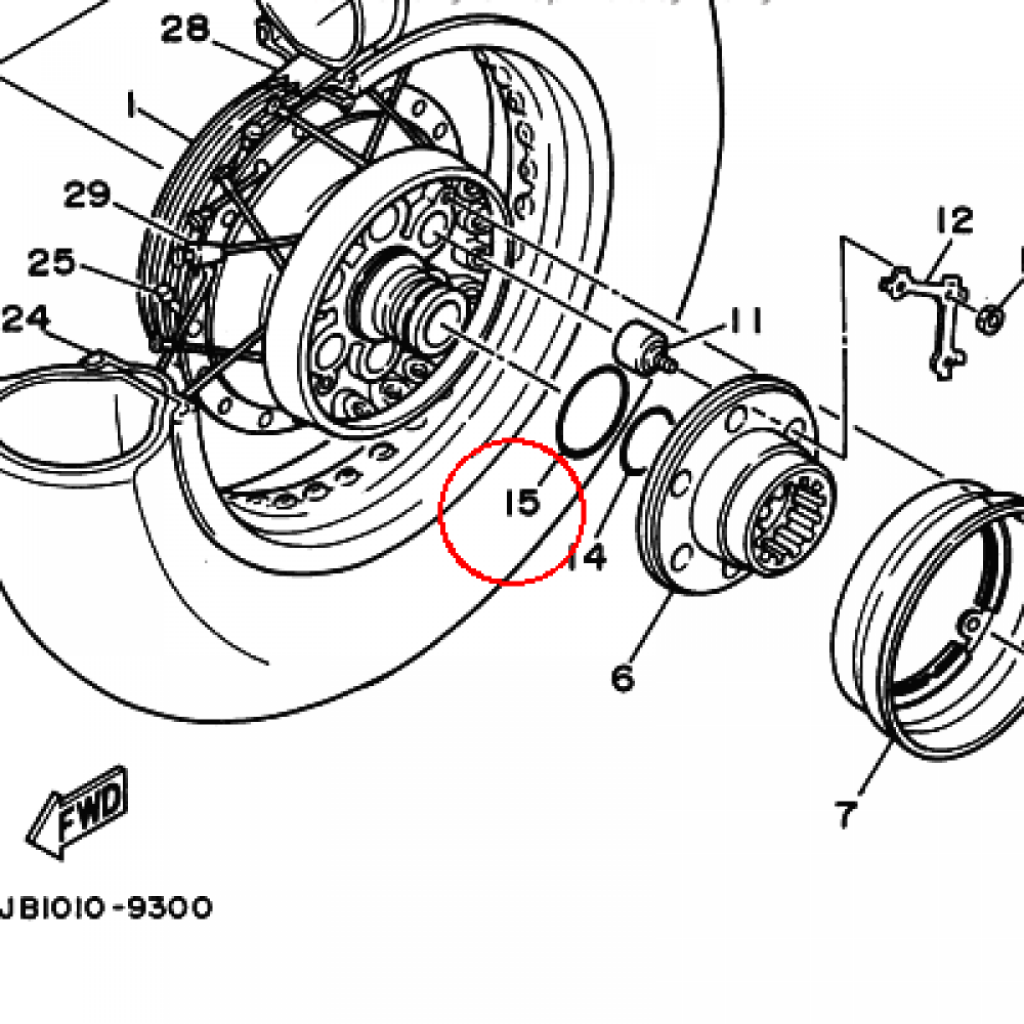 28
1
29
25
24
12
11
15
14
6
7
FWD
JB1010-9300