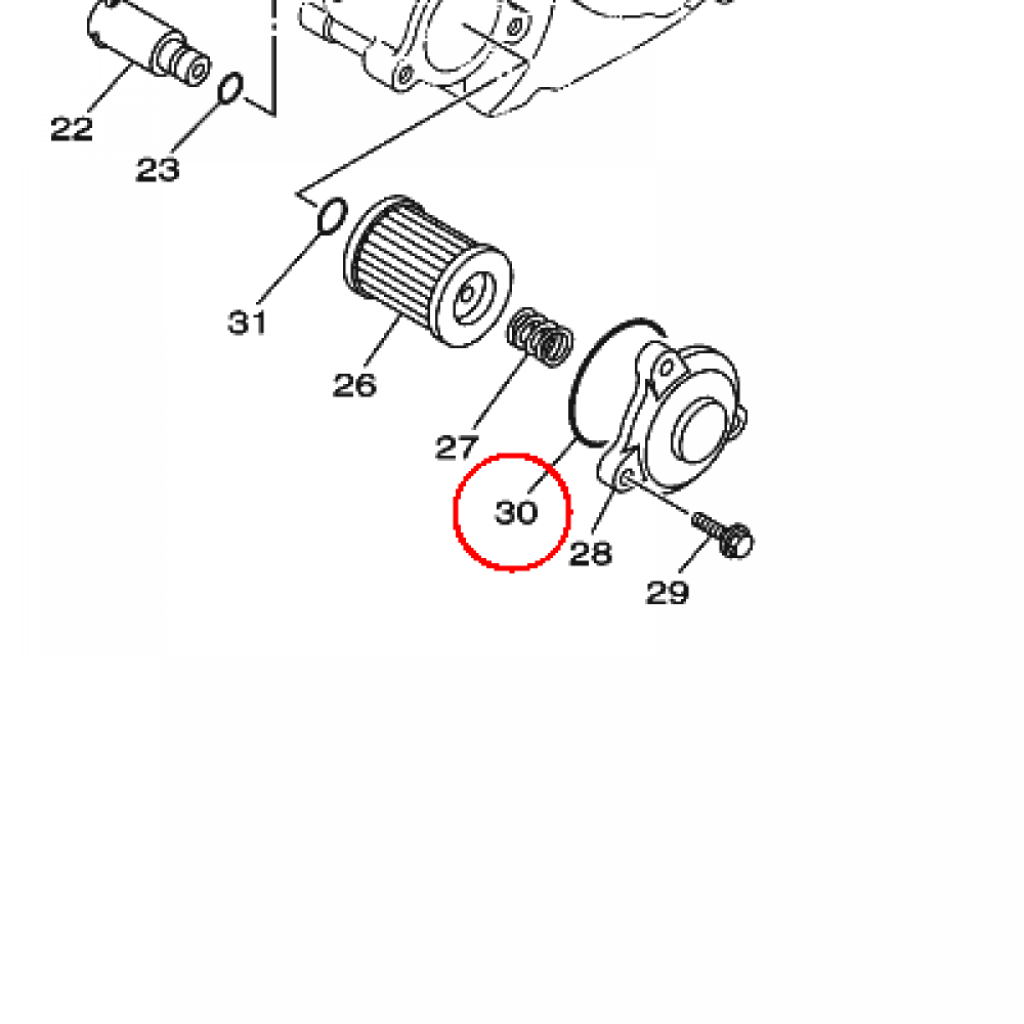 22
23
31
26
27
30
28
29