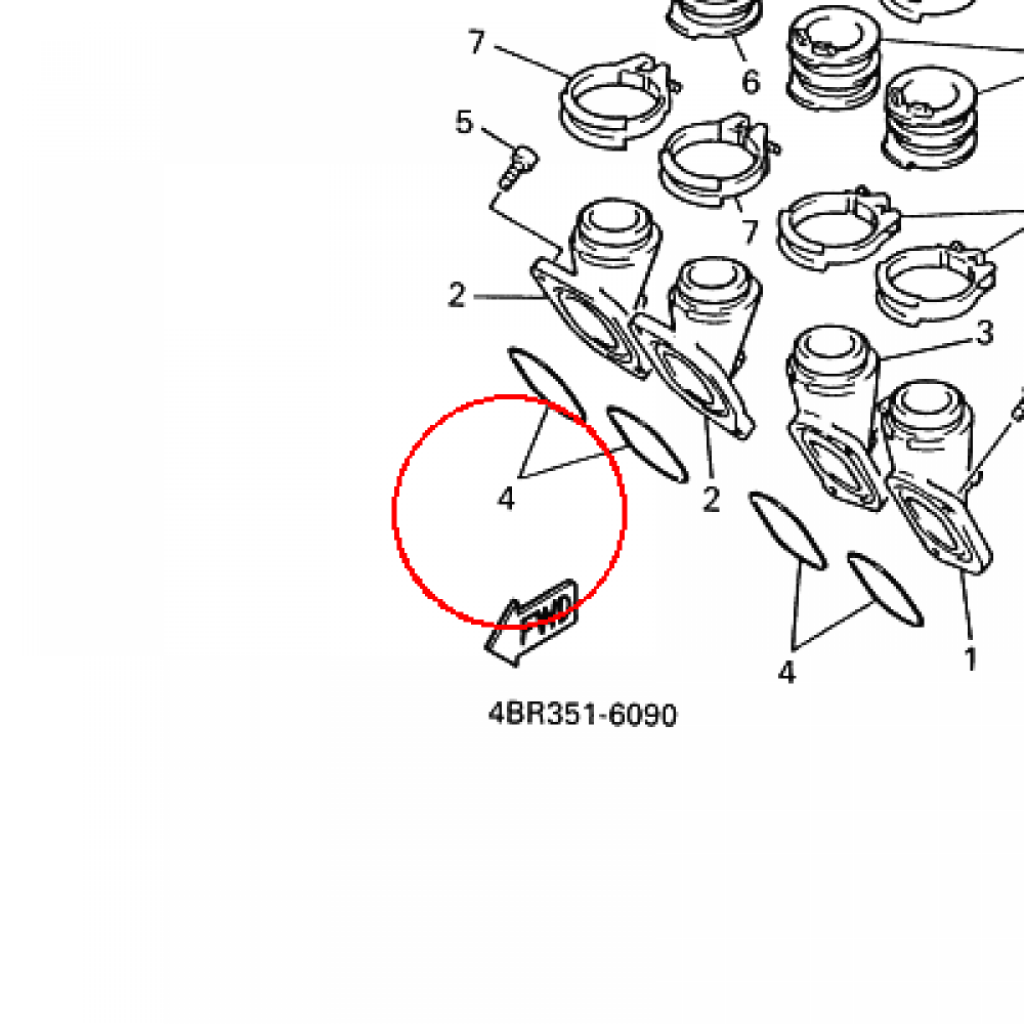 7
6
5
7
2
3
4
2
FWD
4
1
4BR351-6090