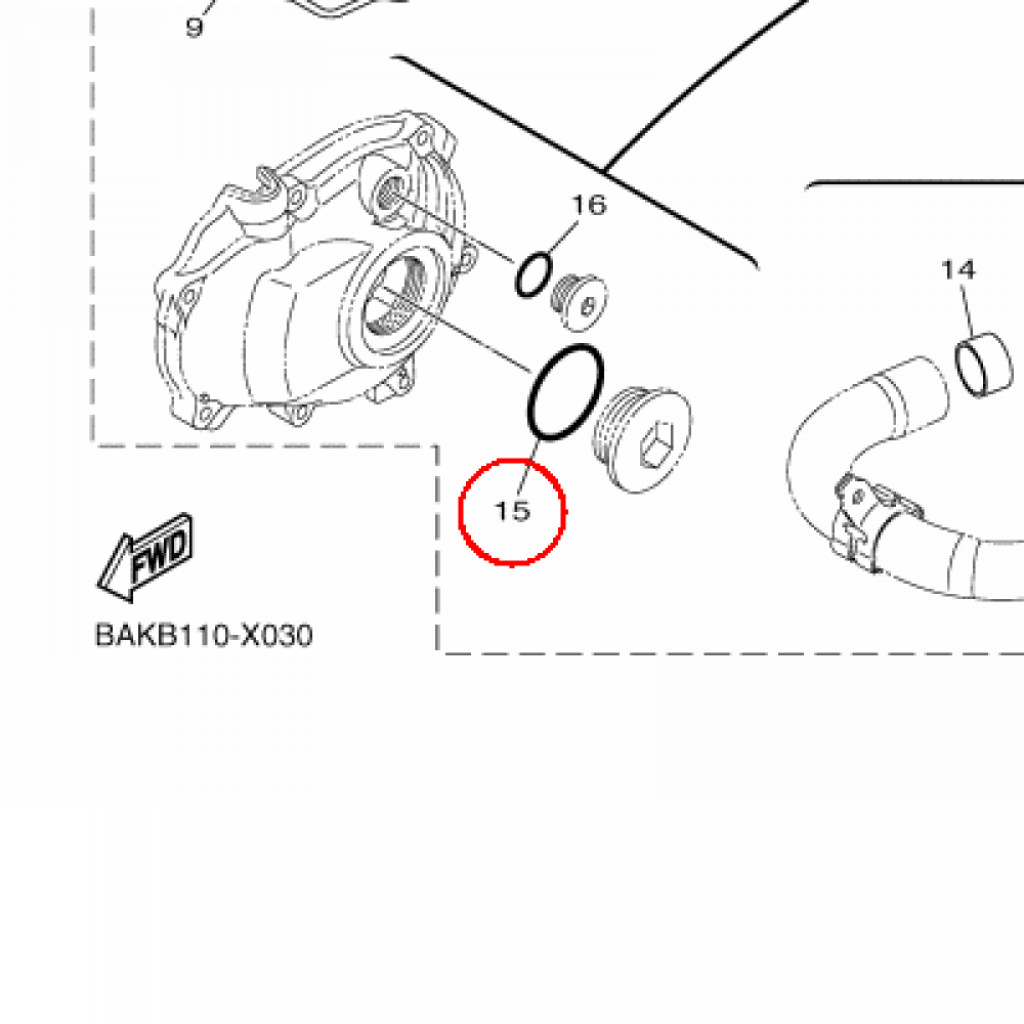 9

16

14

15

FWD

BAKB110-X030