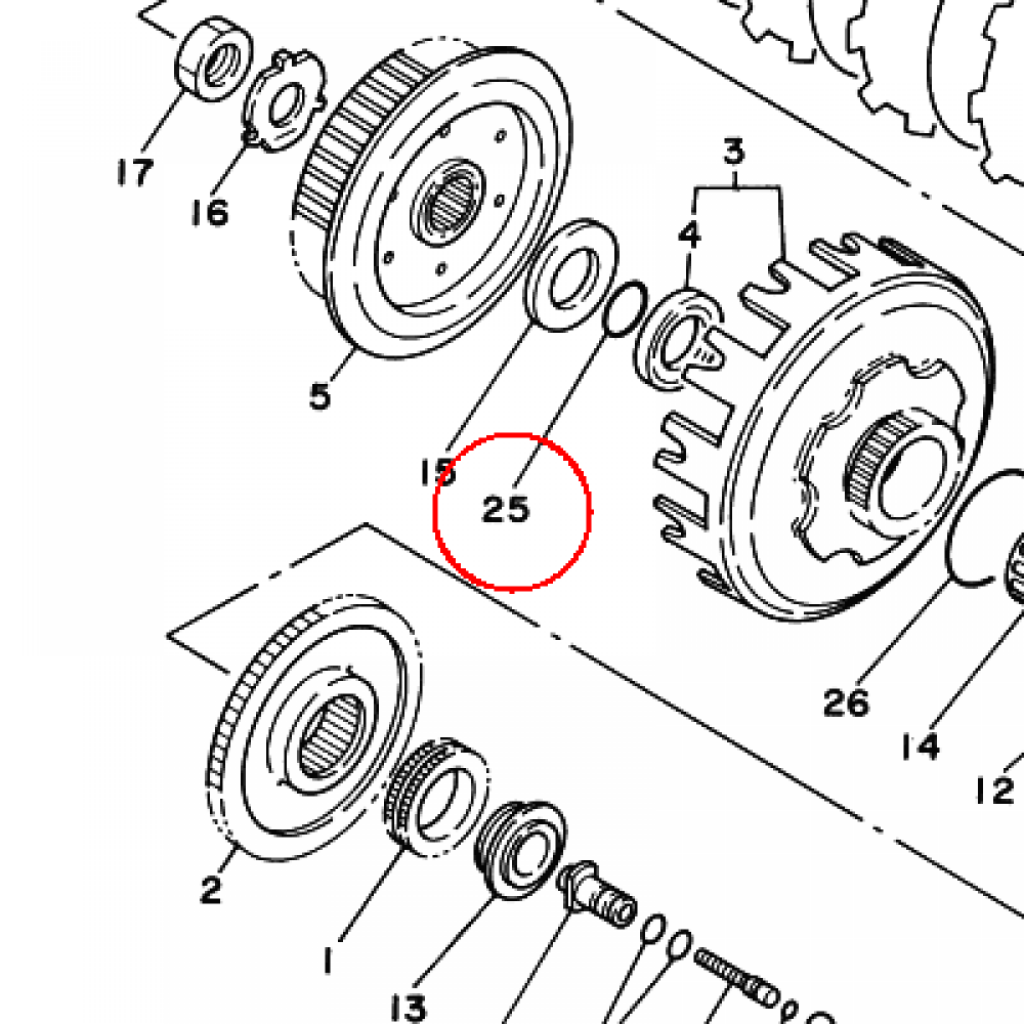 17
16
3
4
5
15
25
26
14
12
2
1
13