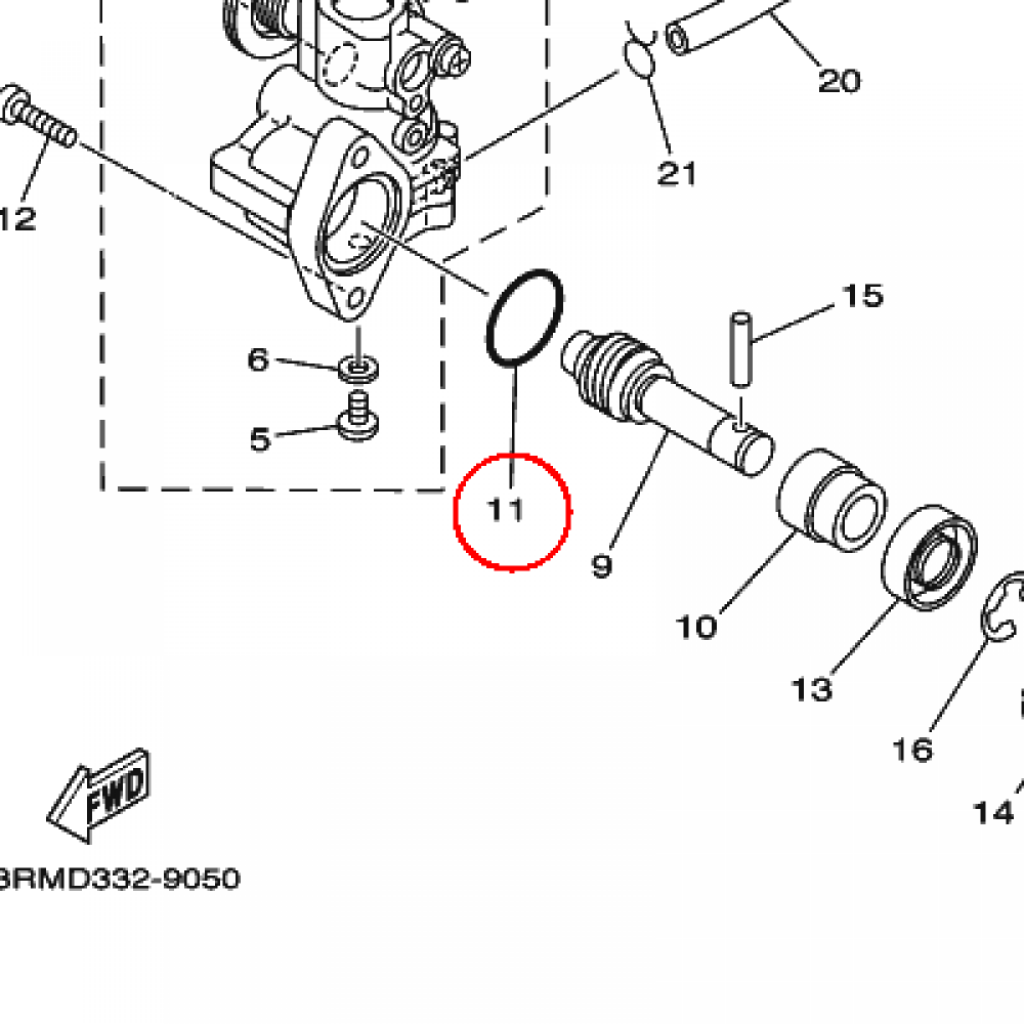 20

21

12

15

6

5

11

9

10

13

16

14

FWD

3RMD332-9050