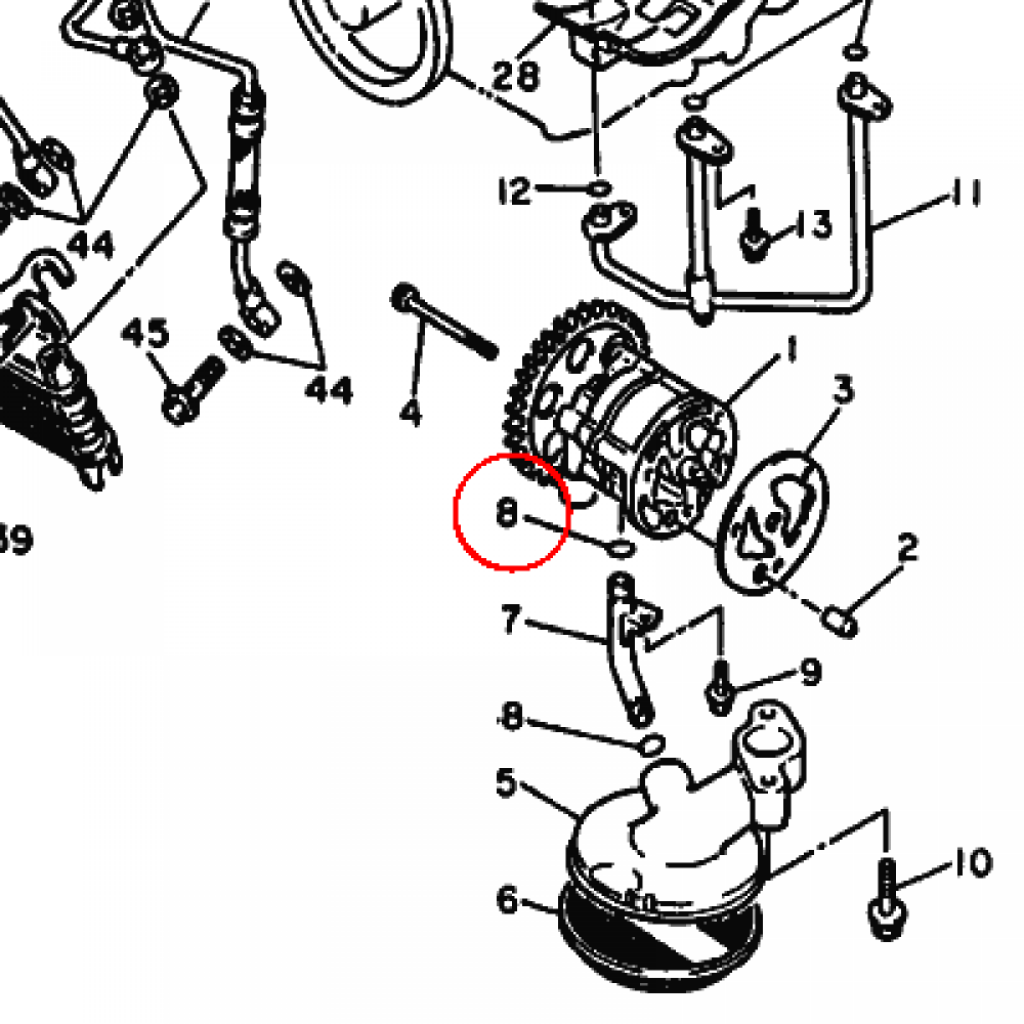 28
12
13
11
44
45
44
4
1
3
39
8
2
7
9
8
5
10
6