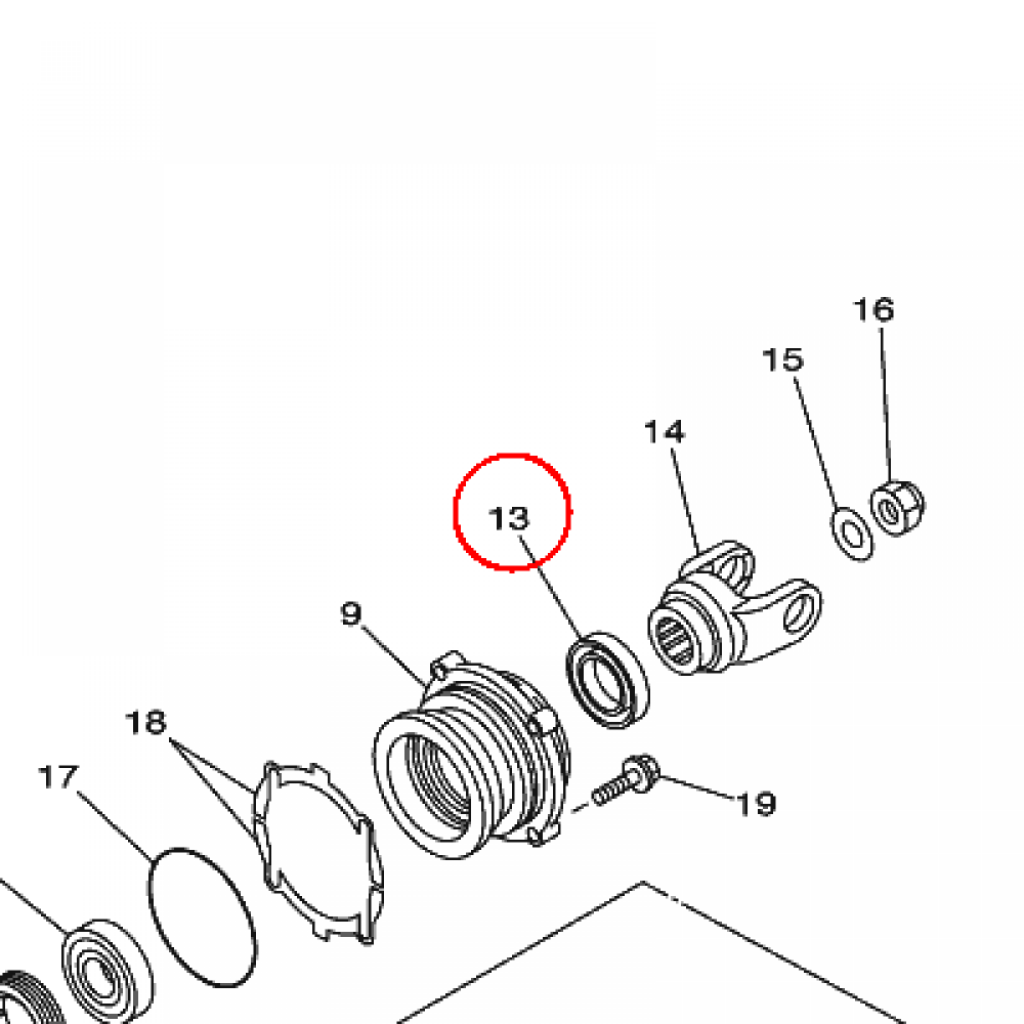 16
15
14
13
9
18
17
19