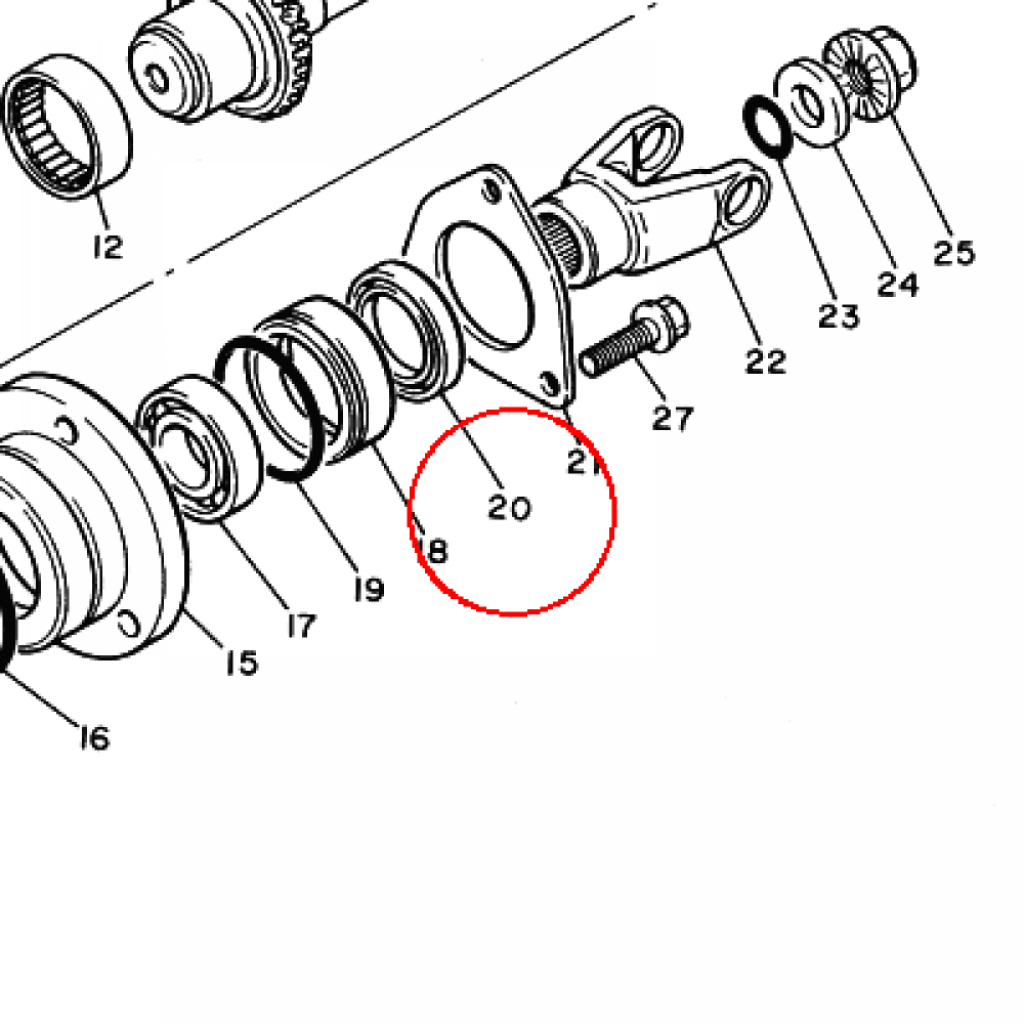 12
25
24
23
22
27
21
20
18
19
17
15
16