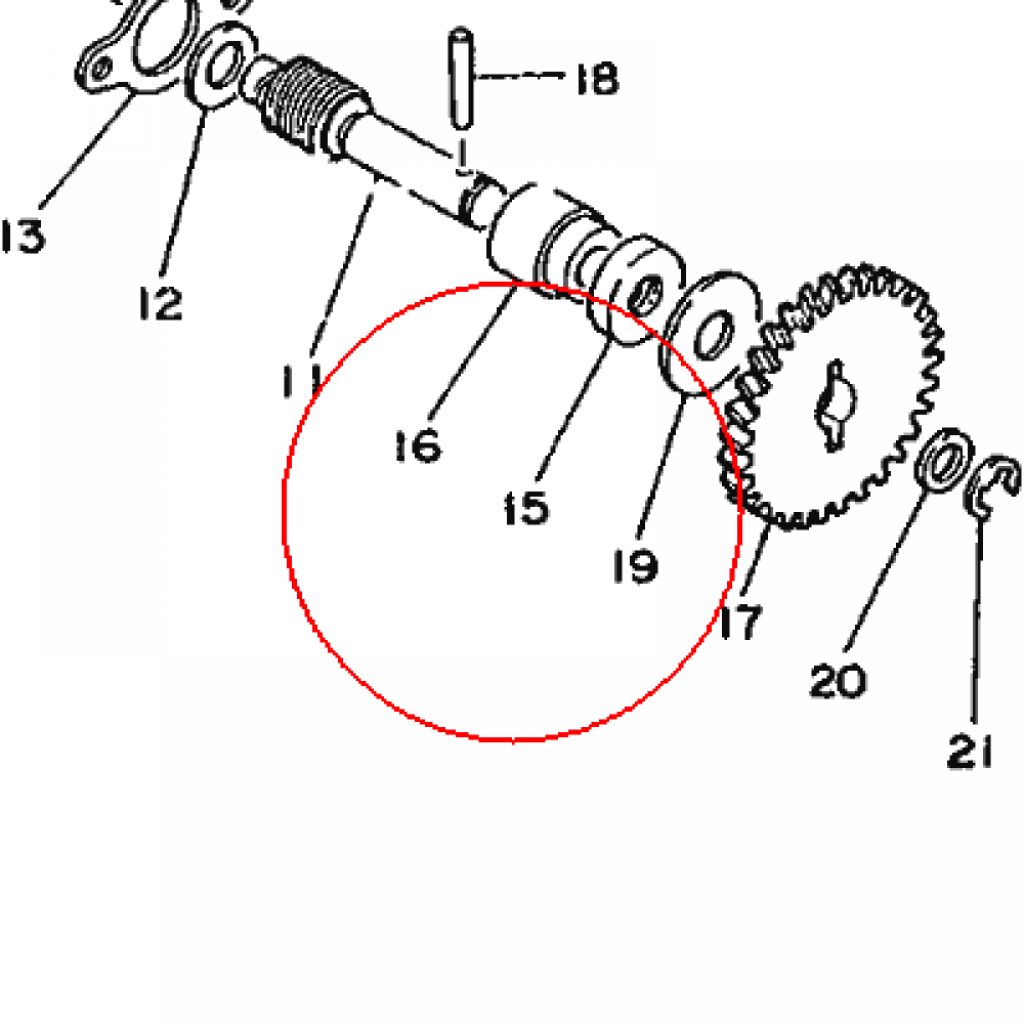 18
13
12
11
16
15
19
17
20
21