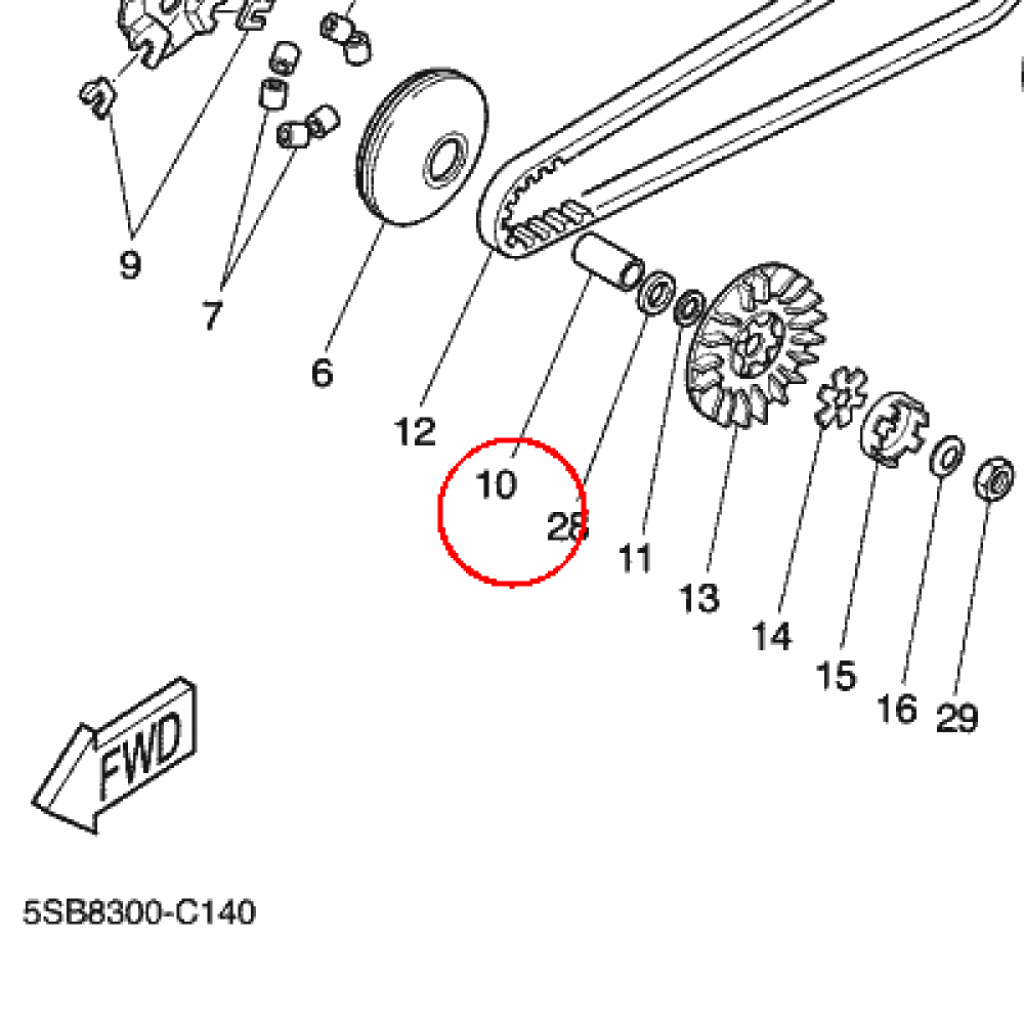 9

7

6

12

10

28

11

13

14

15

16

29

FWD

5SB8300-C140