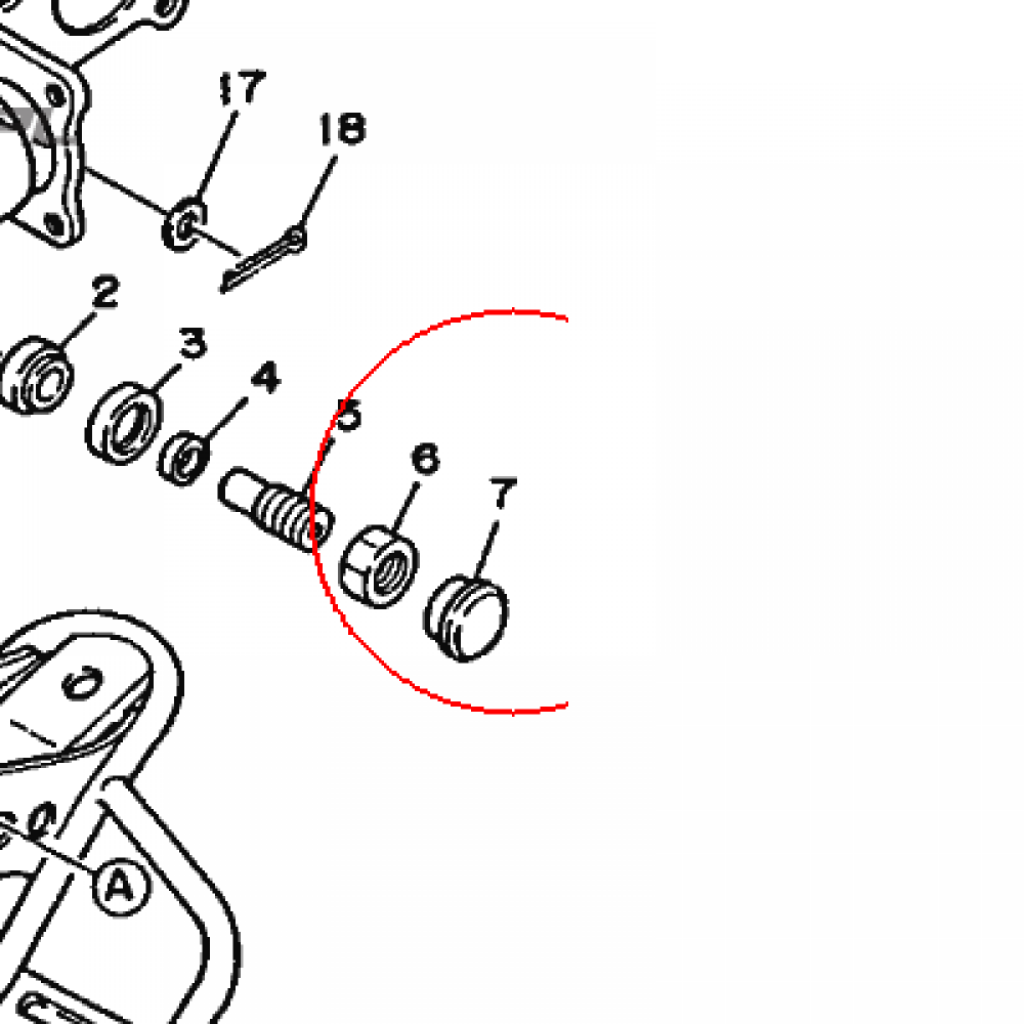 17
18
2
3
4
5
6
7
A