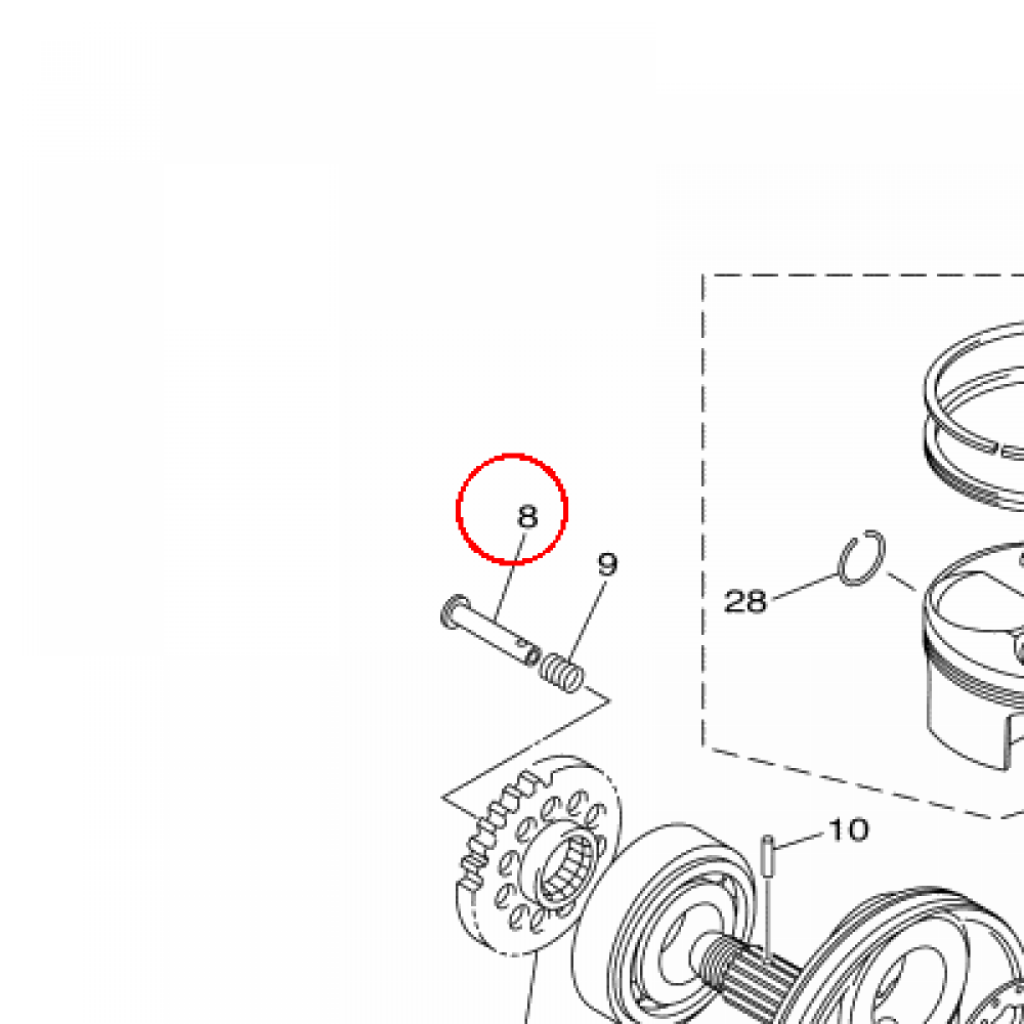 8
9
28
10