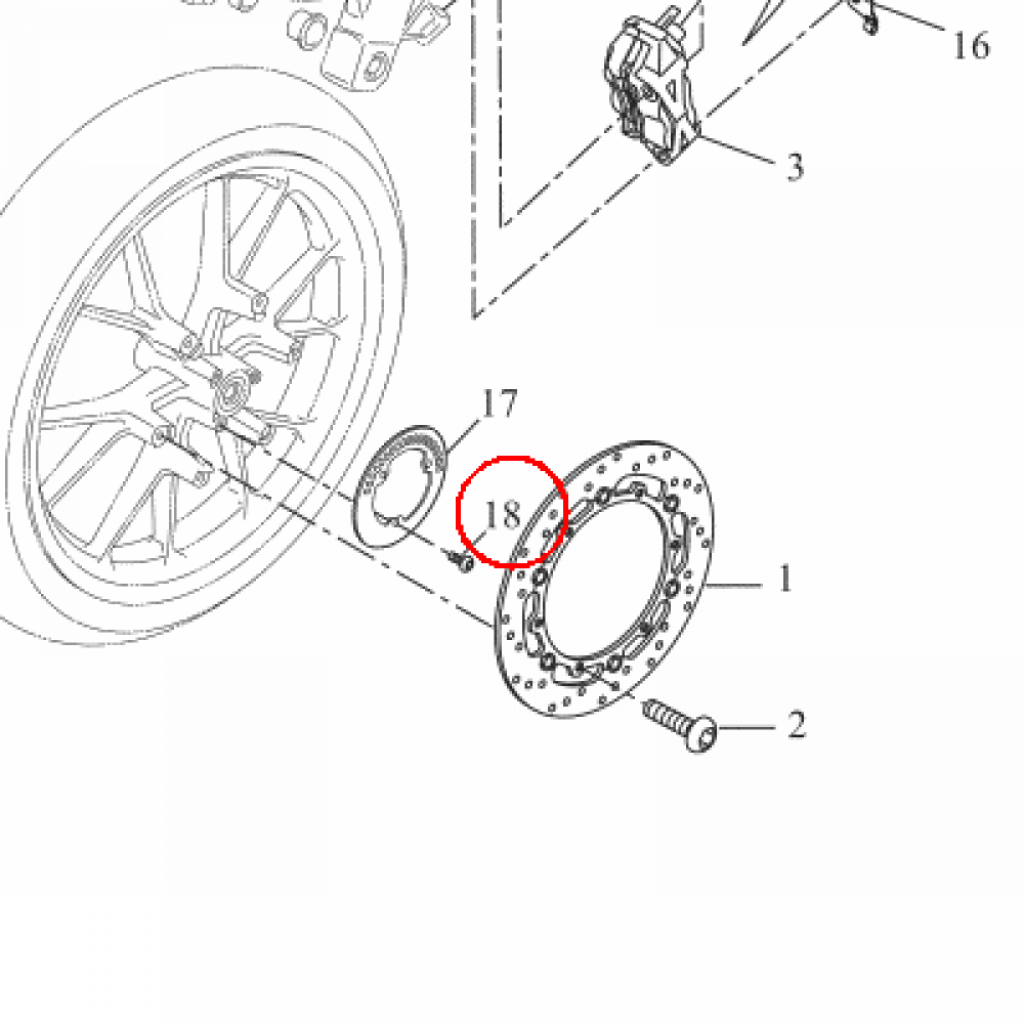 16
3
17
18
1
2