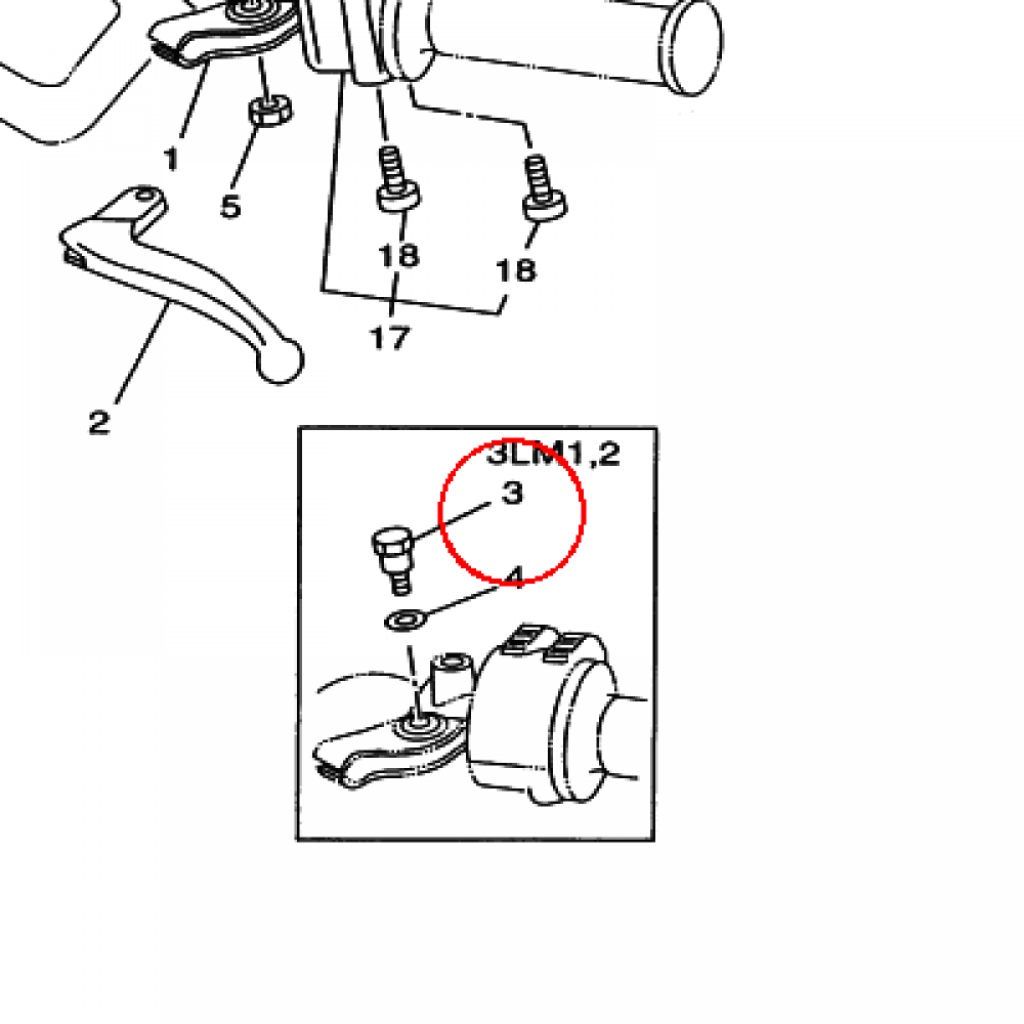 1
5
18
18
17
2
3LM1,2
3
4