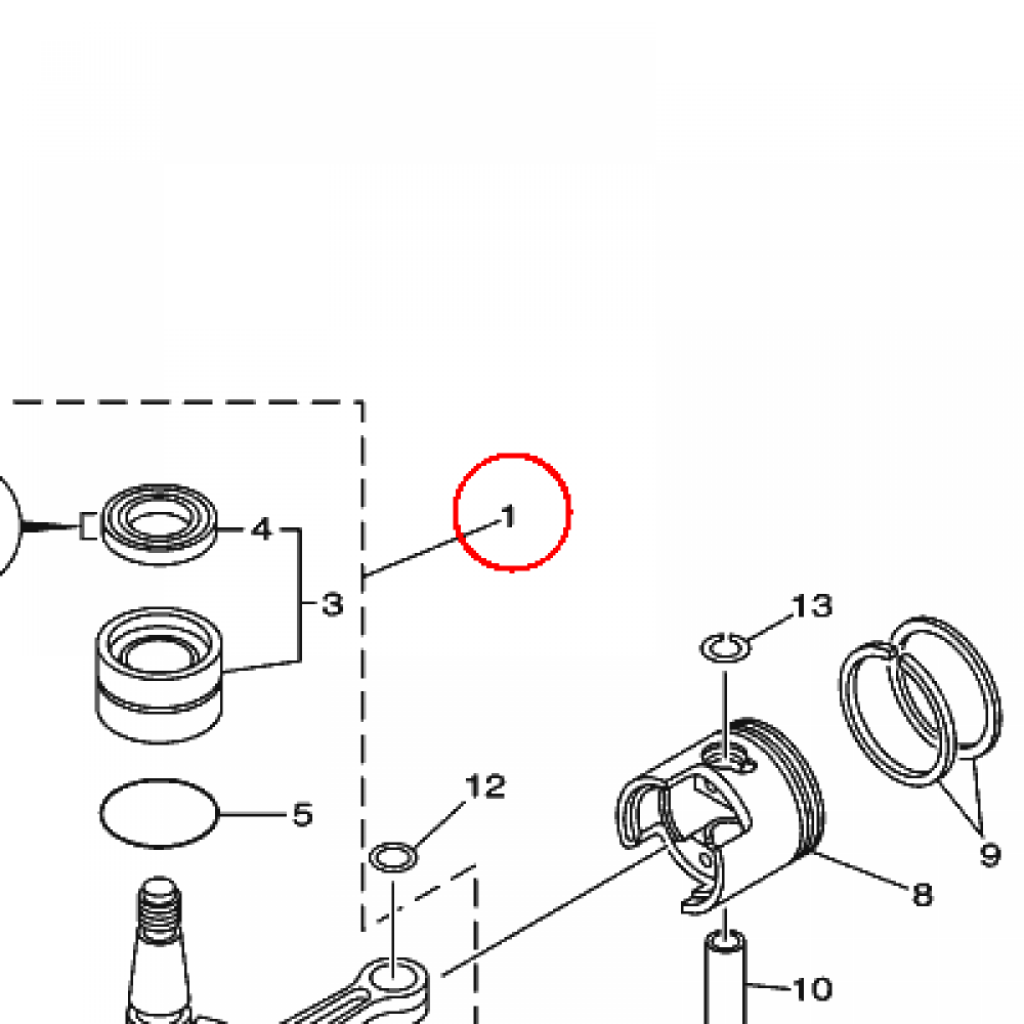 1
4
3
13
5
12
9
8
10