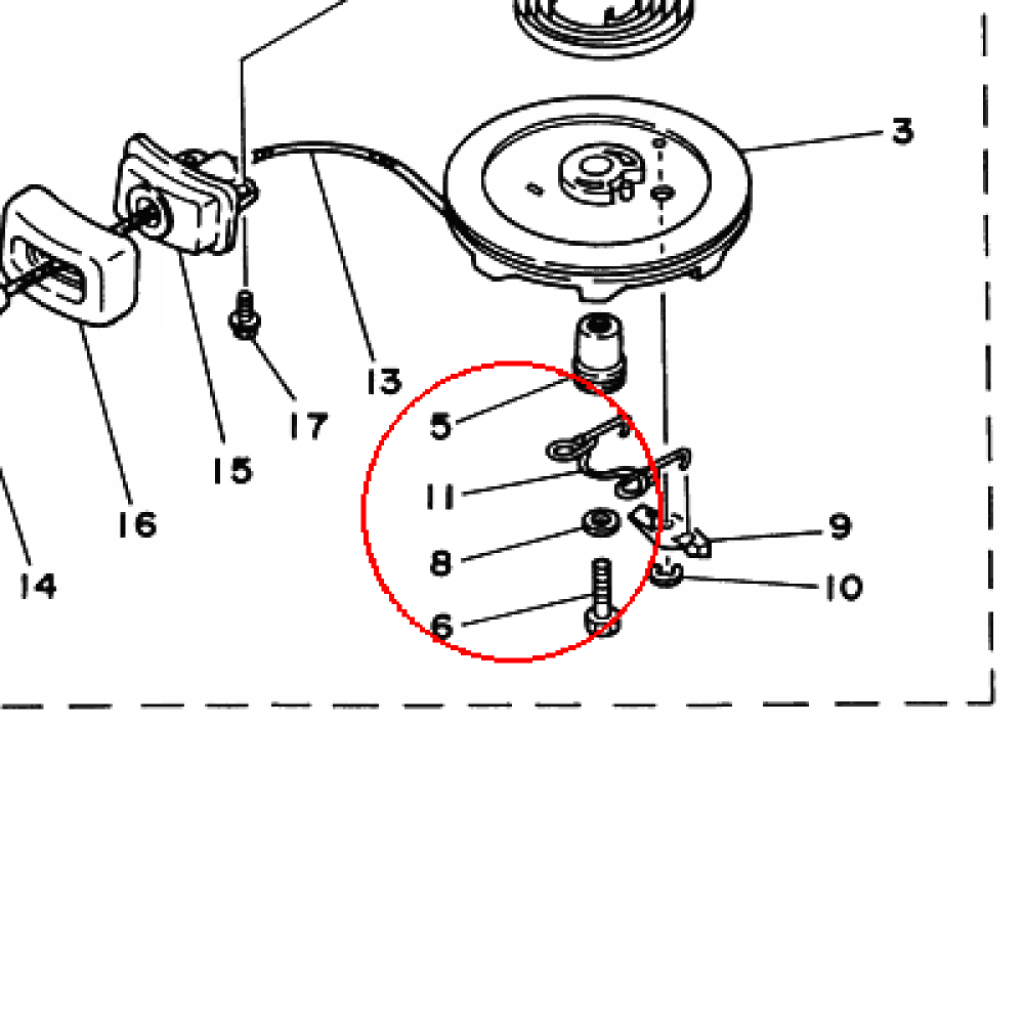 3
13
17
15
16
14
5
11
8
6
9
10