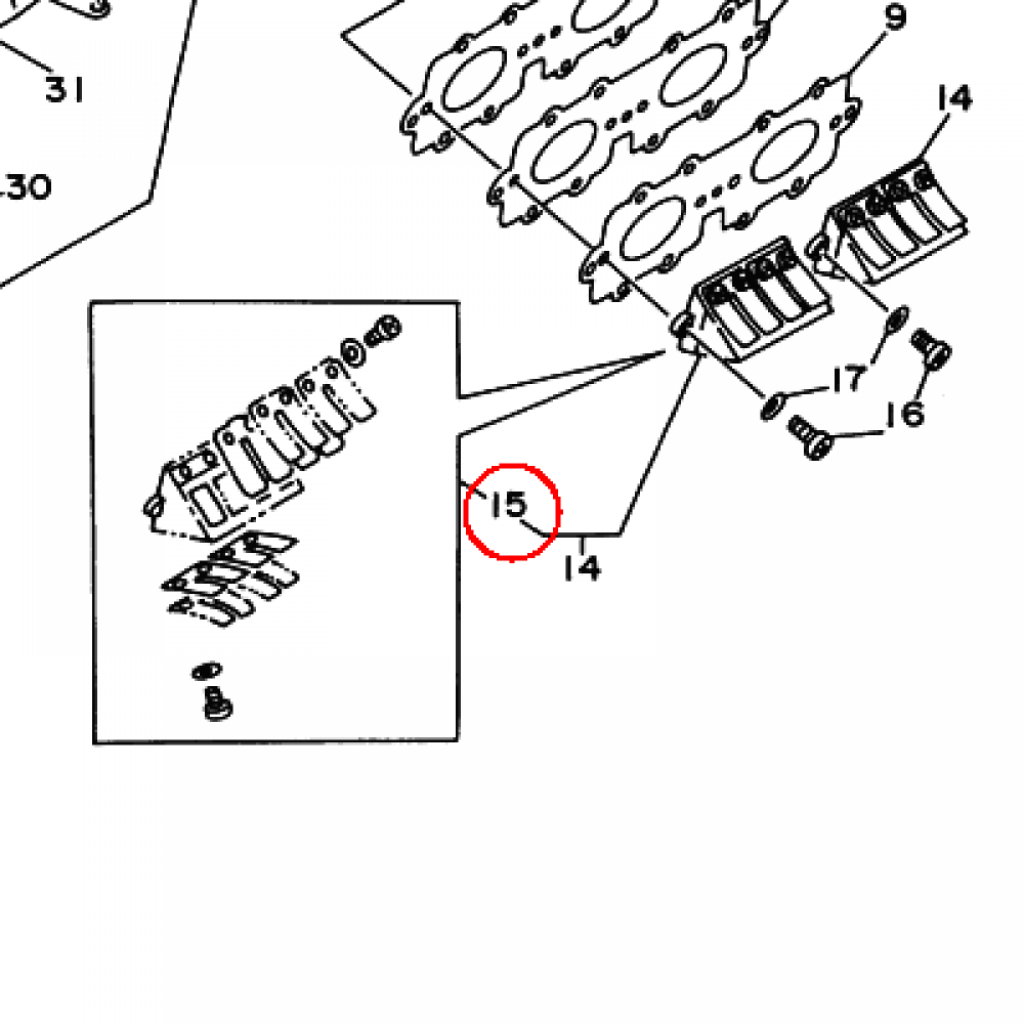 31
30
9
14
17
16
15
14