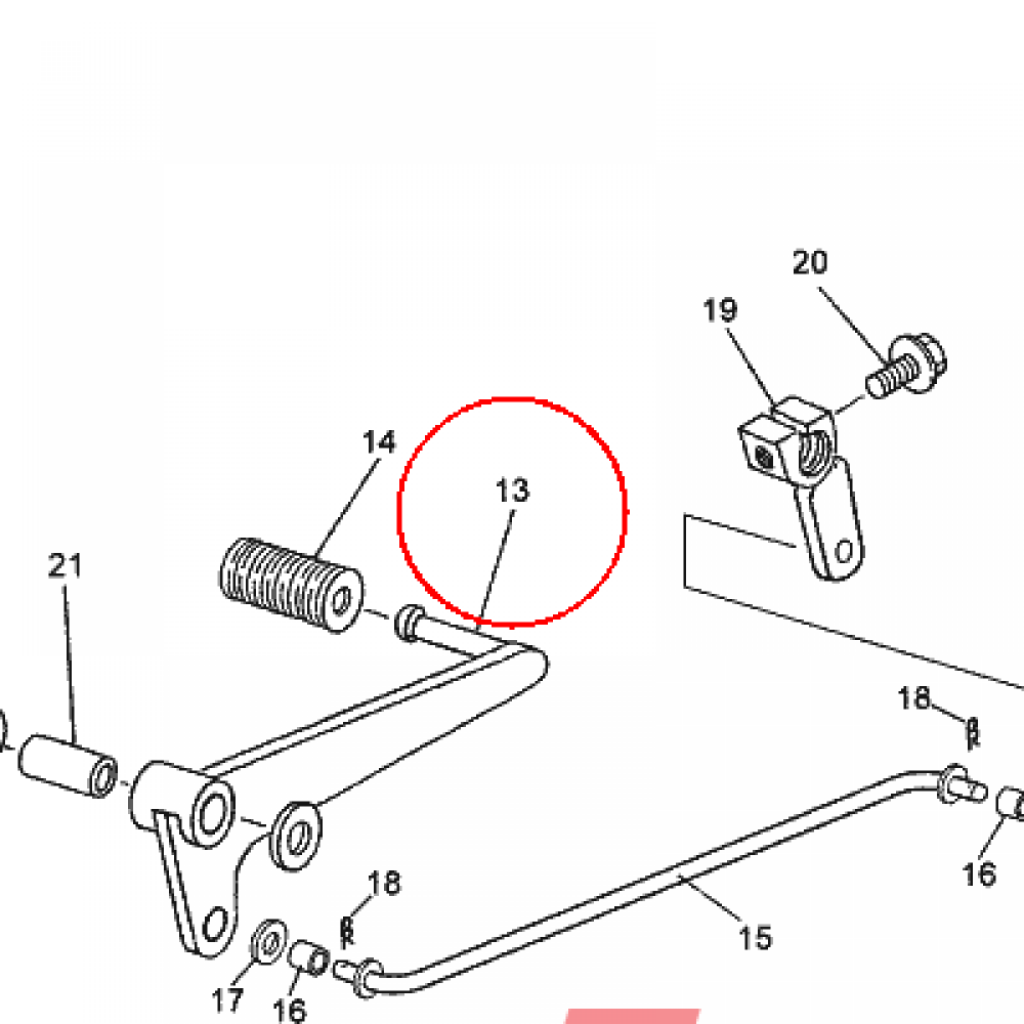 20
19
14
13
21
18
16
18
15
17
16