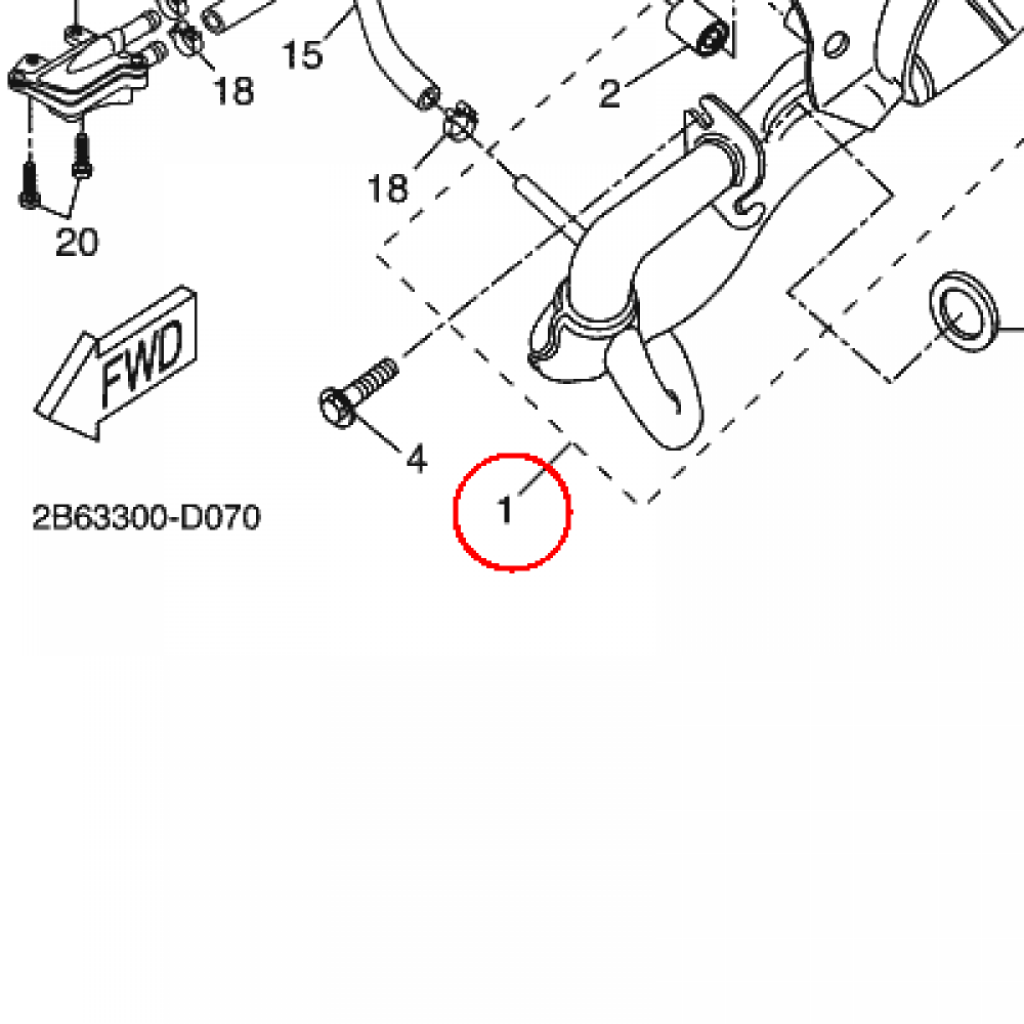 15
18
2
18
20
FWD
4
1
2B63300-D070