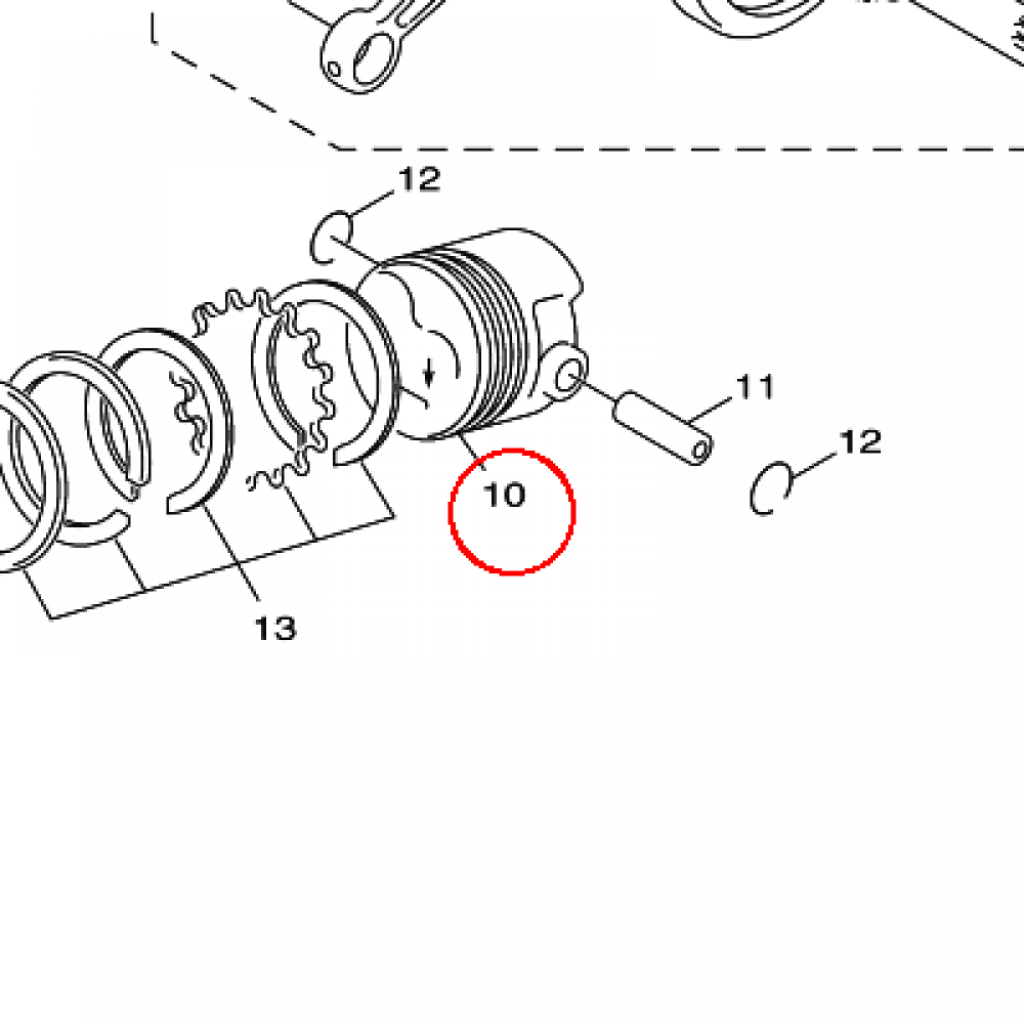 12
11
12
10
13