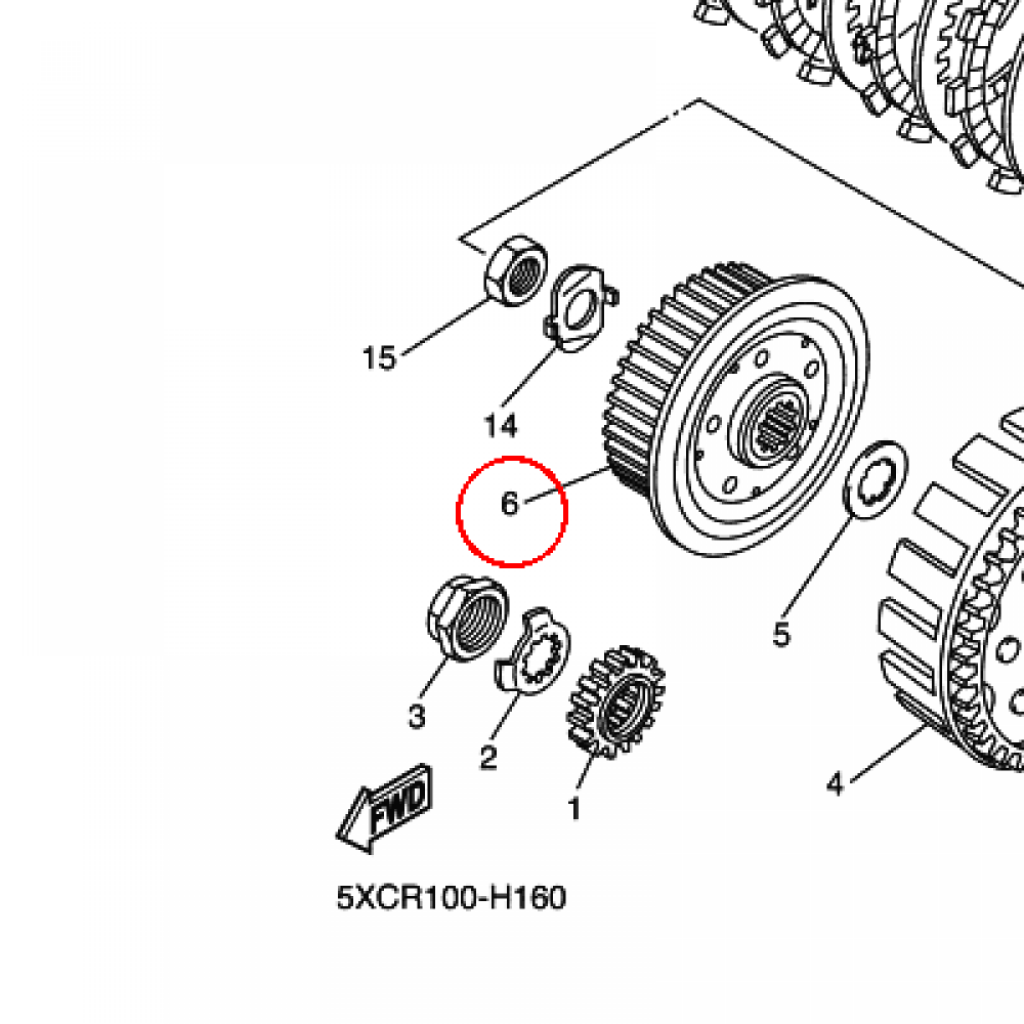 15
14
6
5
3
2
1
4
FWD
5XCR100-H160