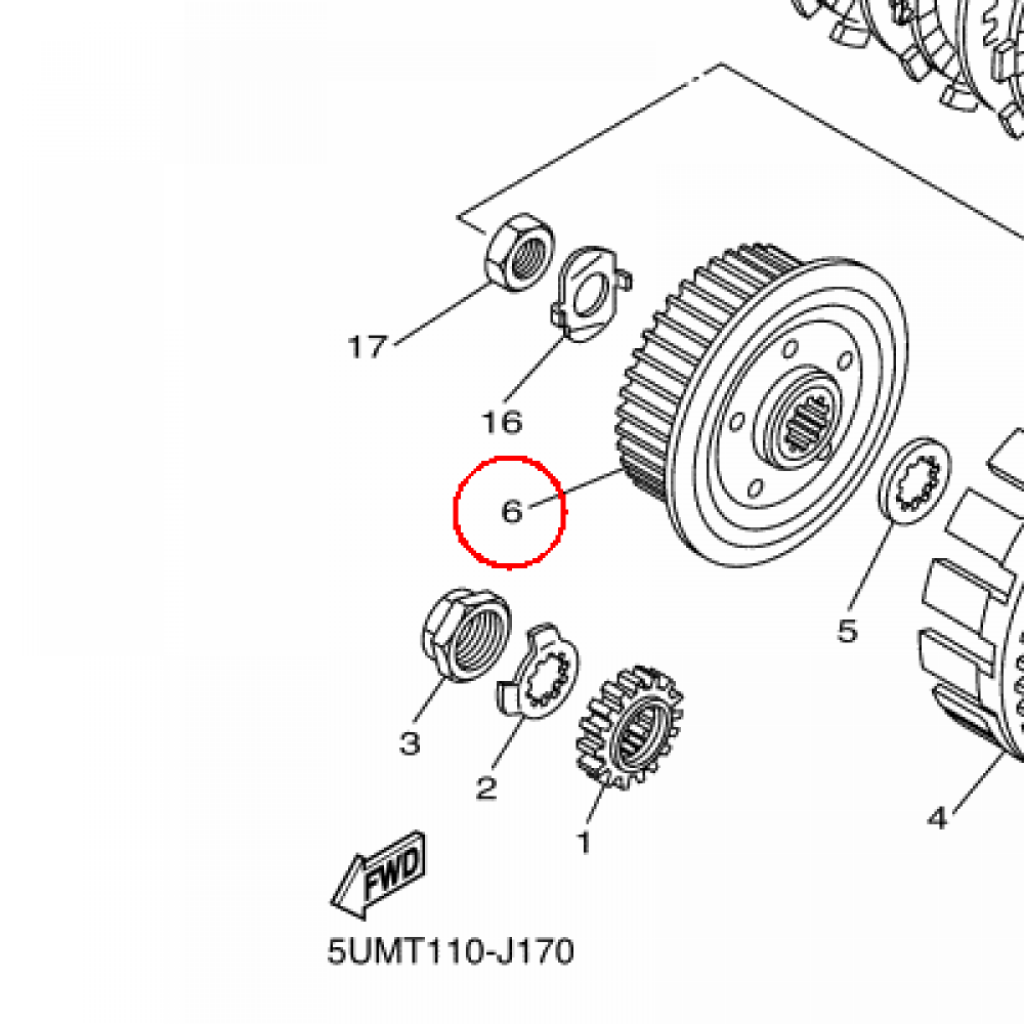 17
16
6
5
3
2
1
4
FWD
5UMT110-J170