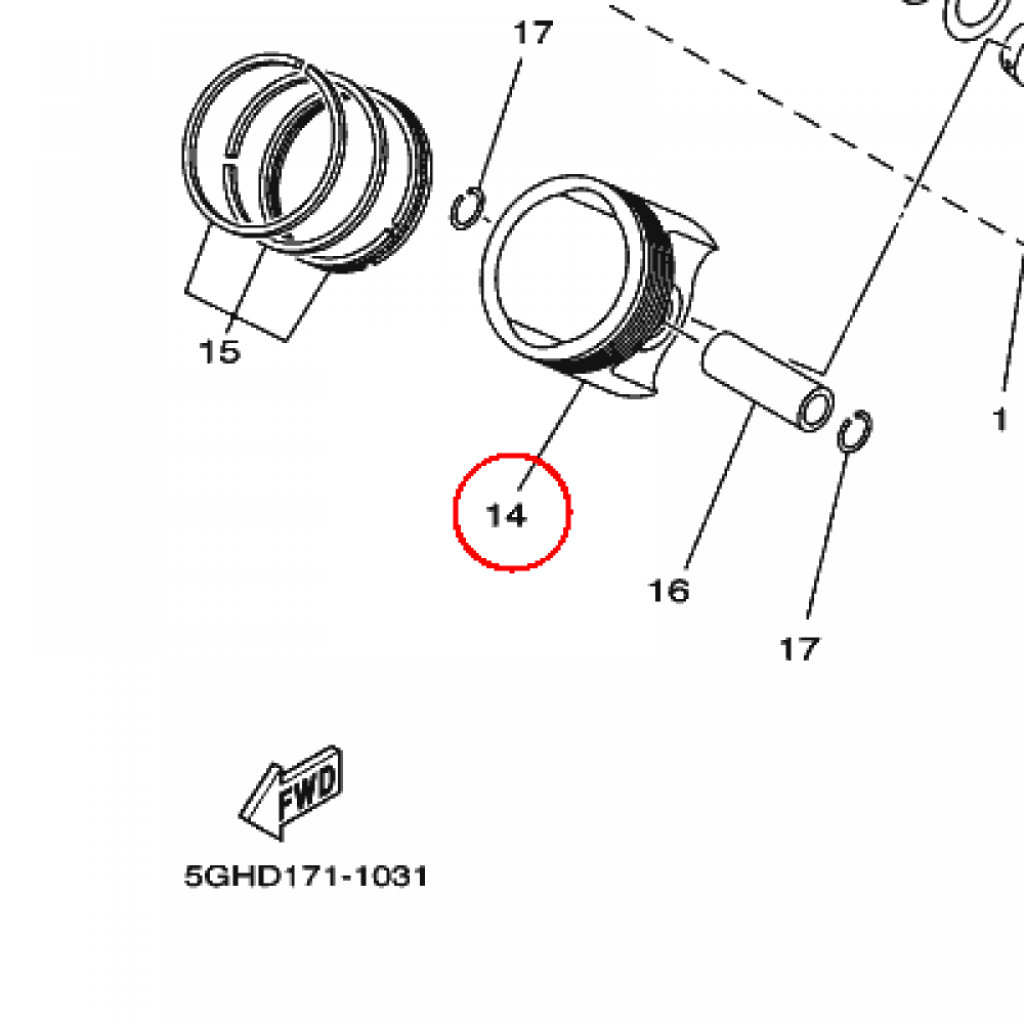 17

15

14

16

17

1

FWD

5GHD171-1031