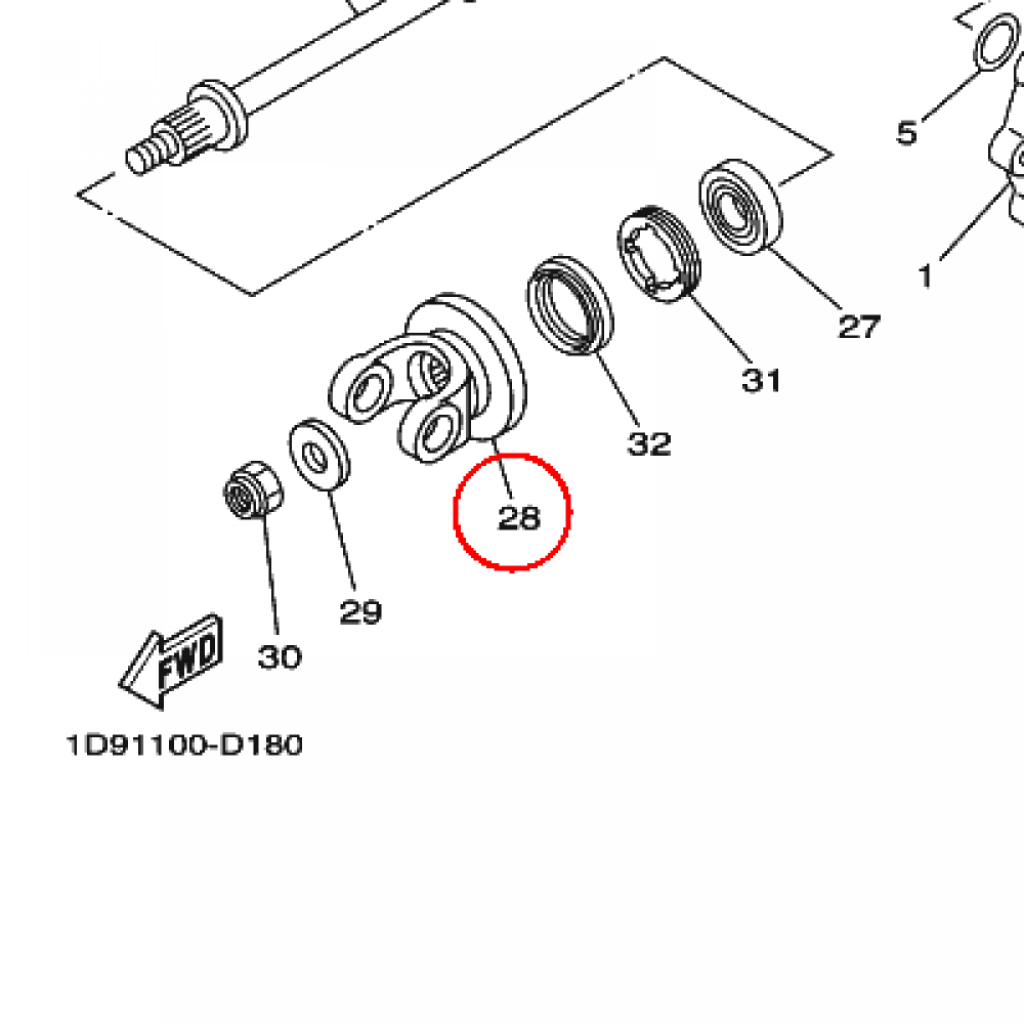 5
1
27
31
32
28
29
30
FWD
1D91100-D180