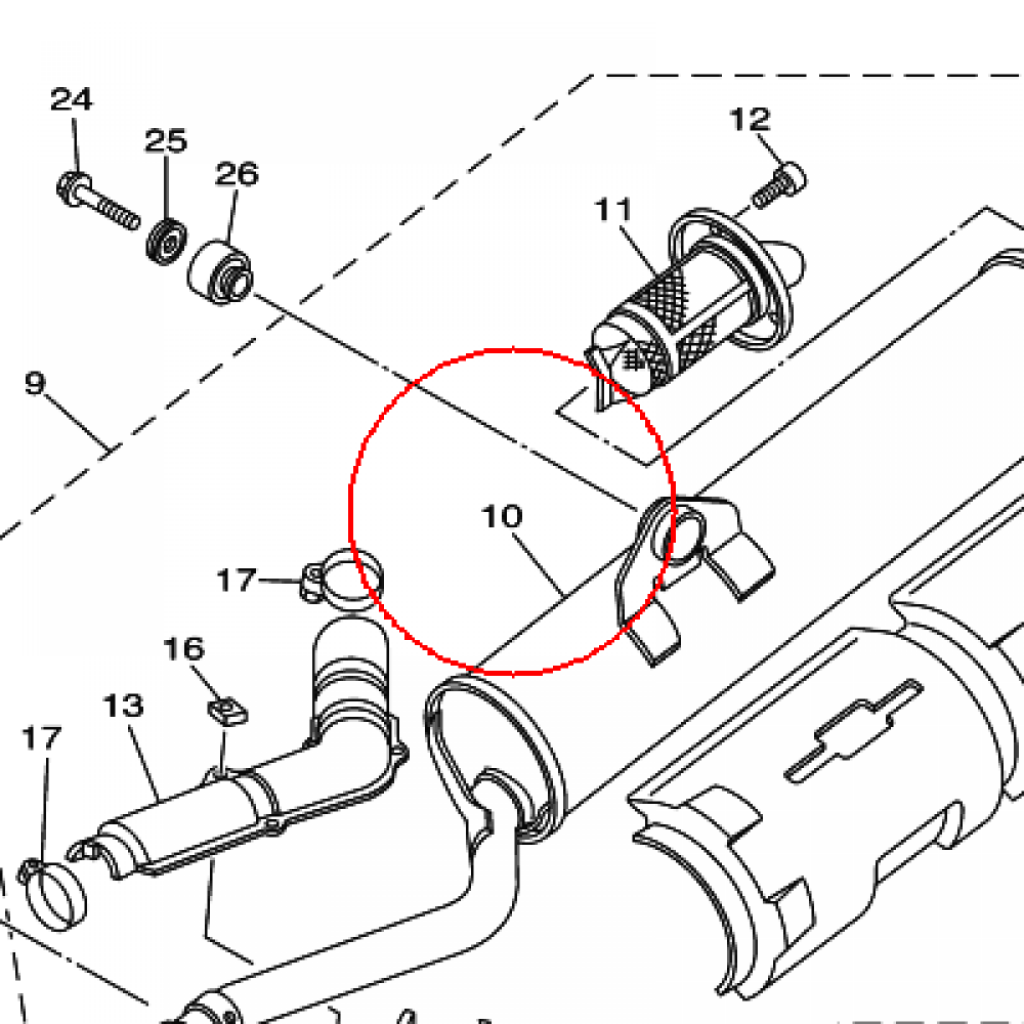 24
25
26
12
11
9
10
17
16
13
17