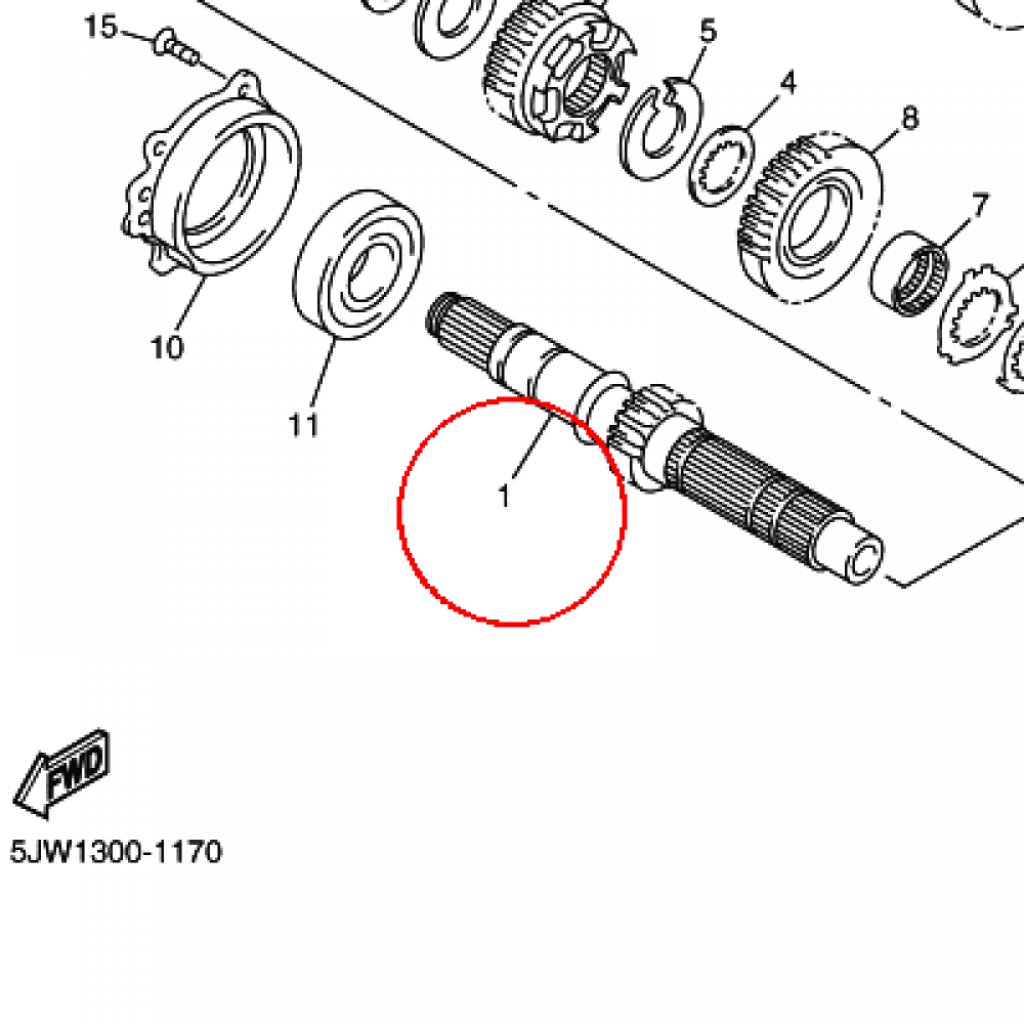 15
5
4
8
7
10
11
1
FWD
5JW1300-1170