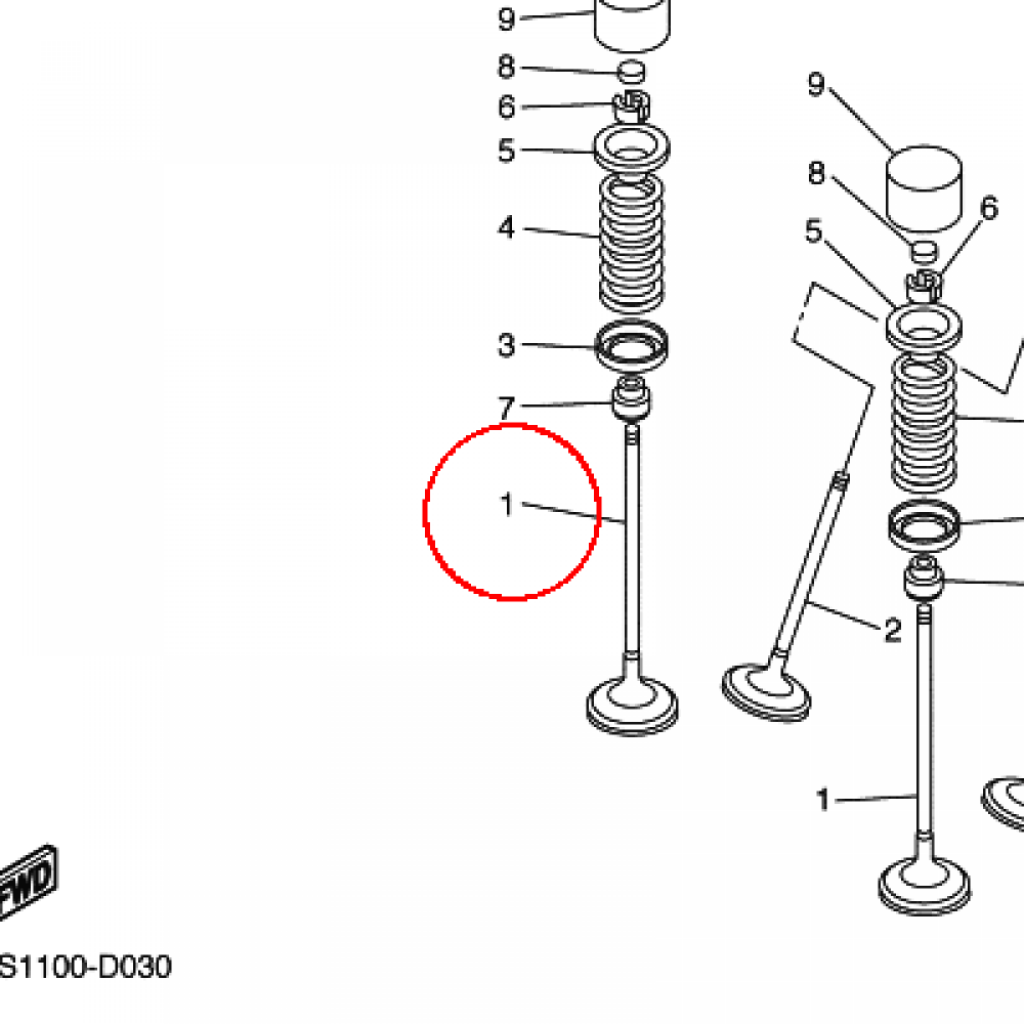 9
8
6
5
4
3
7
1
9
8
6
5
2
1
FWD
S1100-D030