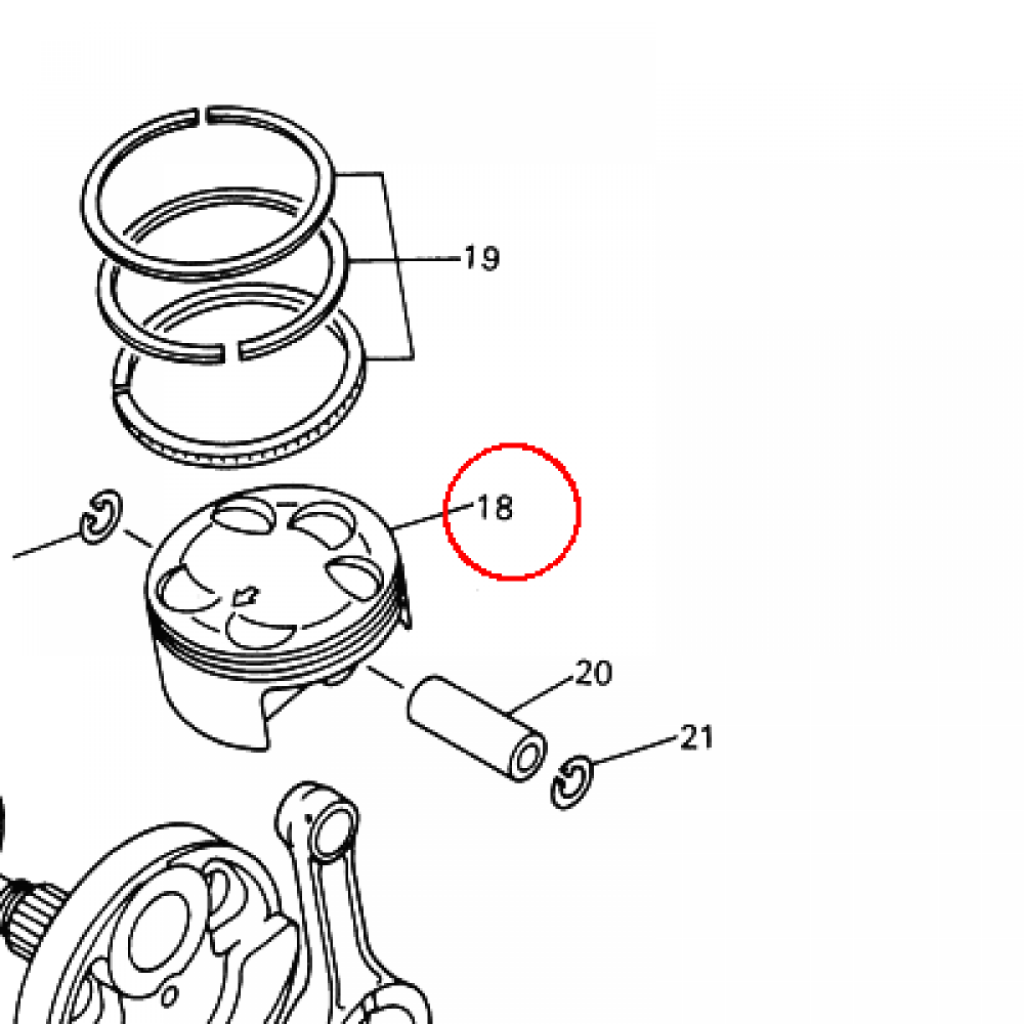 19
18
20
21