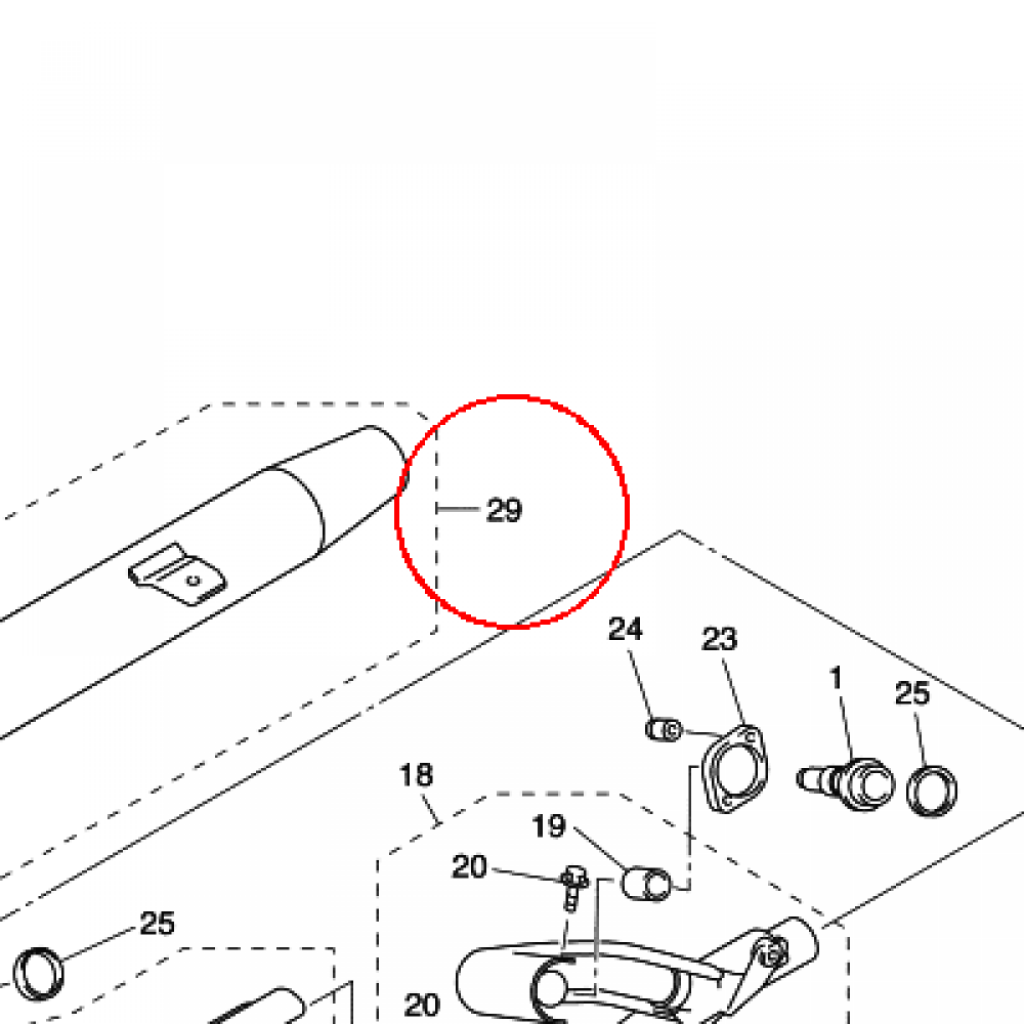 29
24
23
1
25
18
19
20
25
20