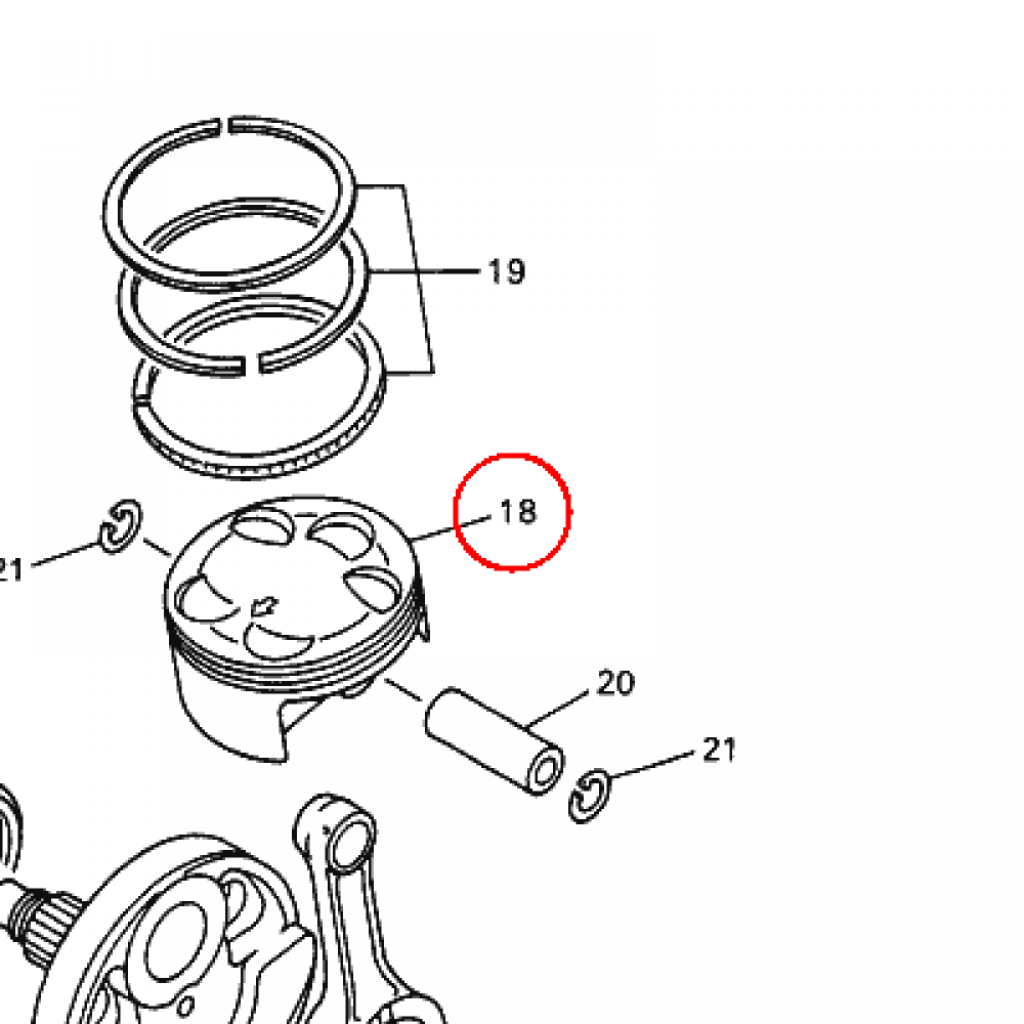 19

18

21

20

21