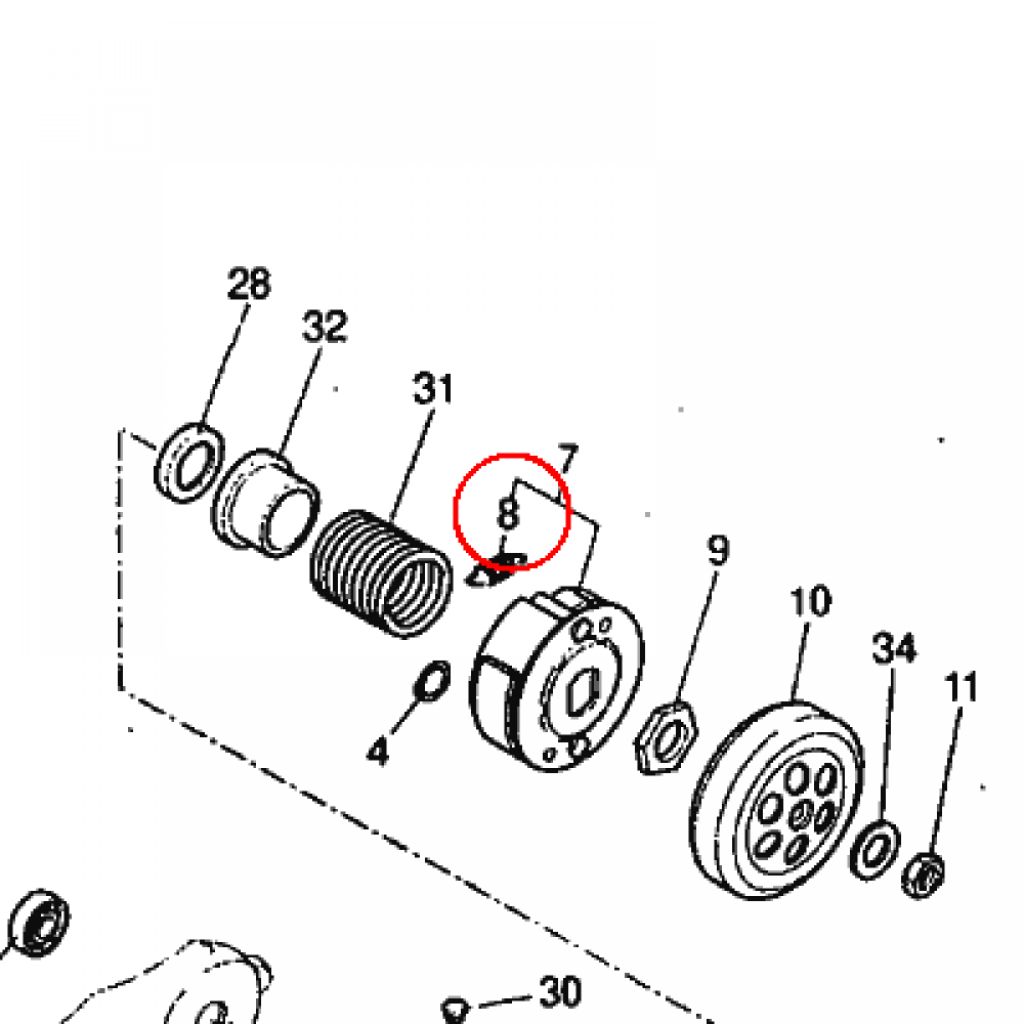 28
32
31
7
8
9
10
34
11
4
30