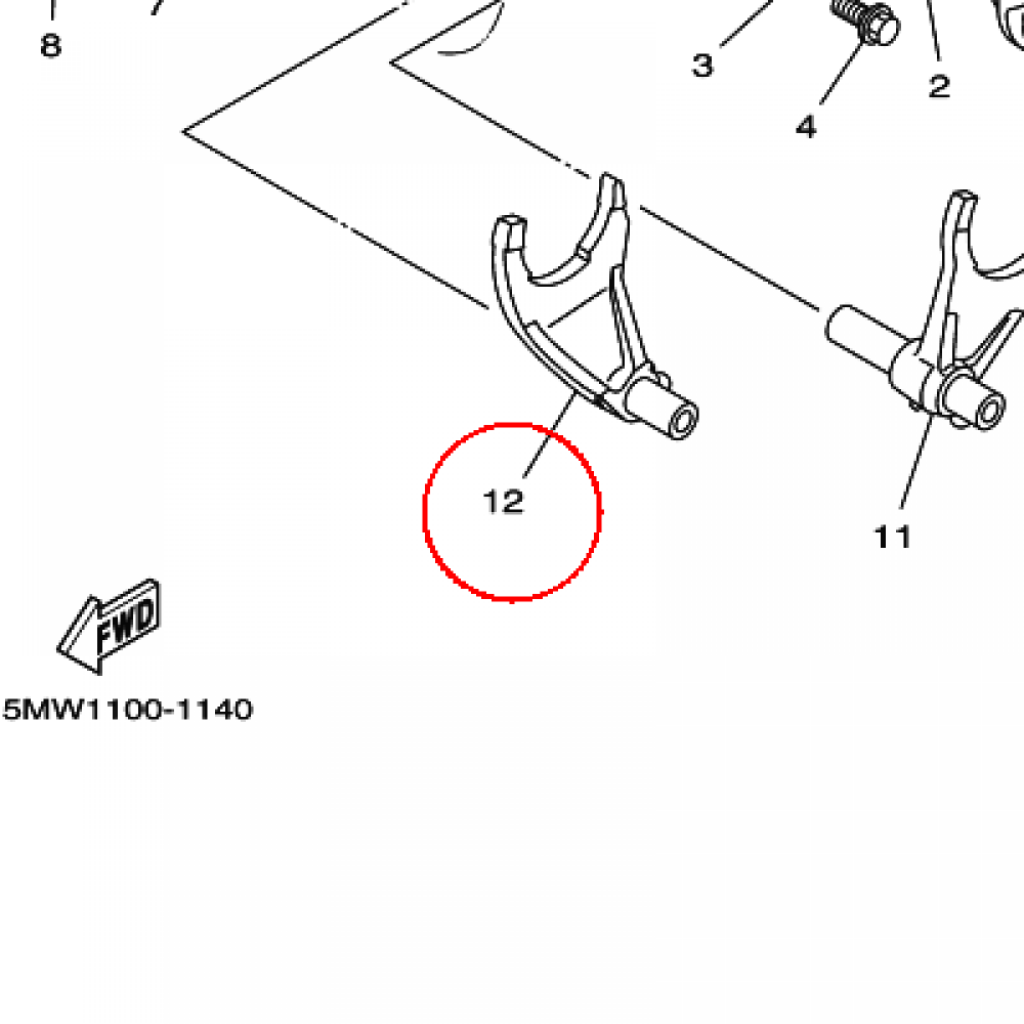 8
7
3
4
2
12
11
FWD
5MW1100-1140