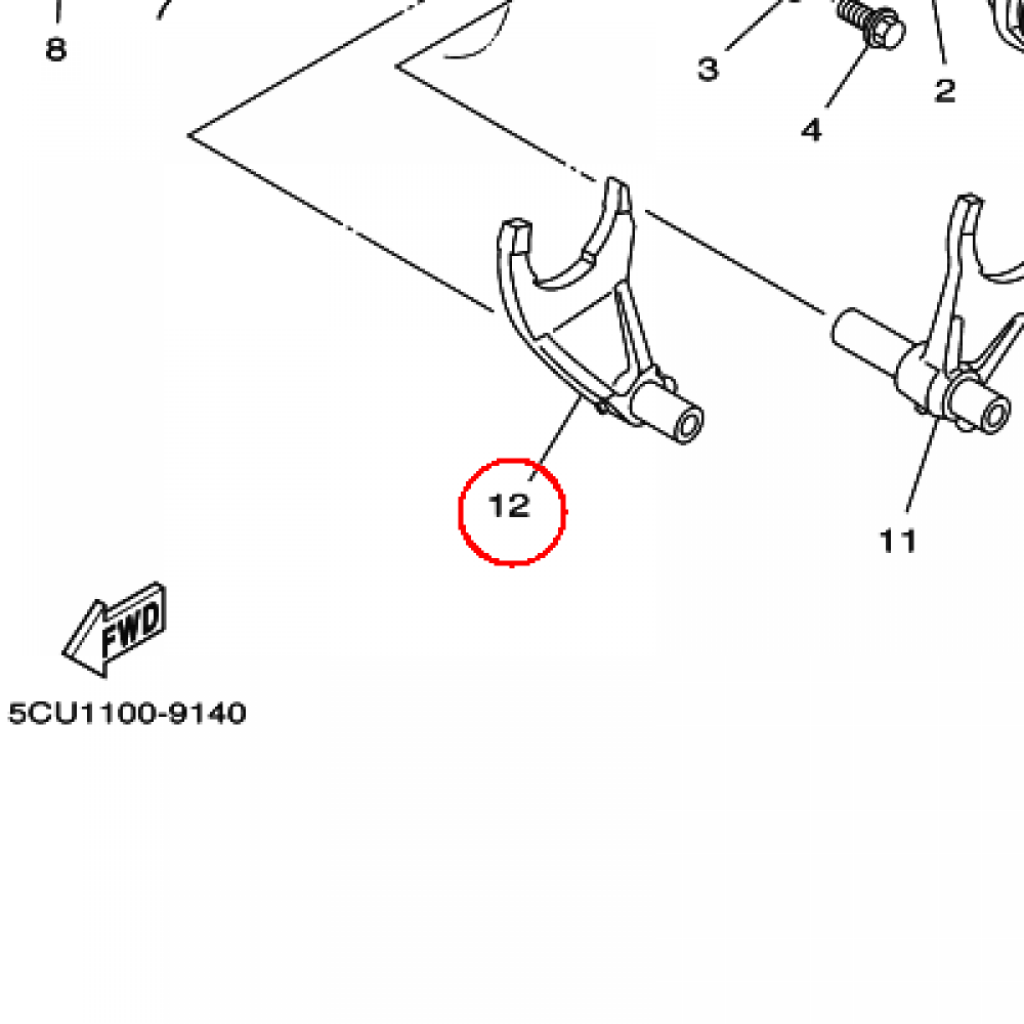 8

3

2

4

12

11

FWD

5CU1100-9140