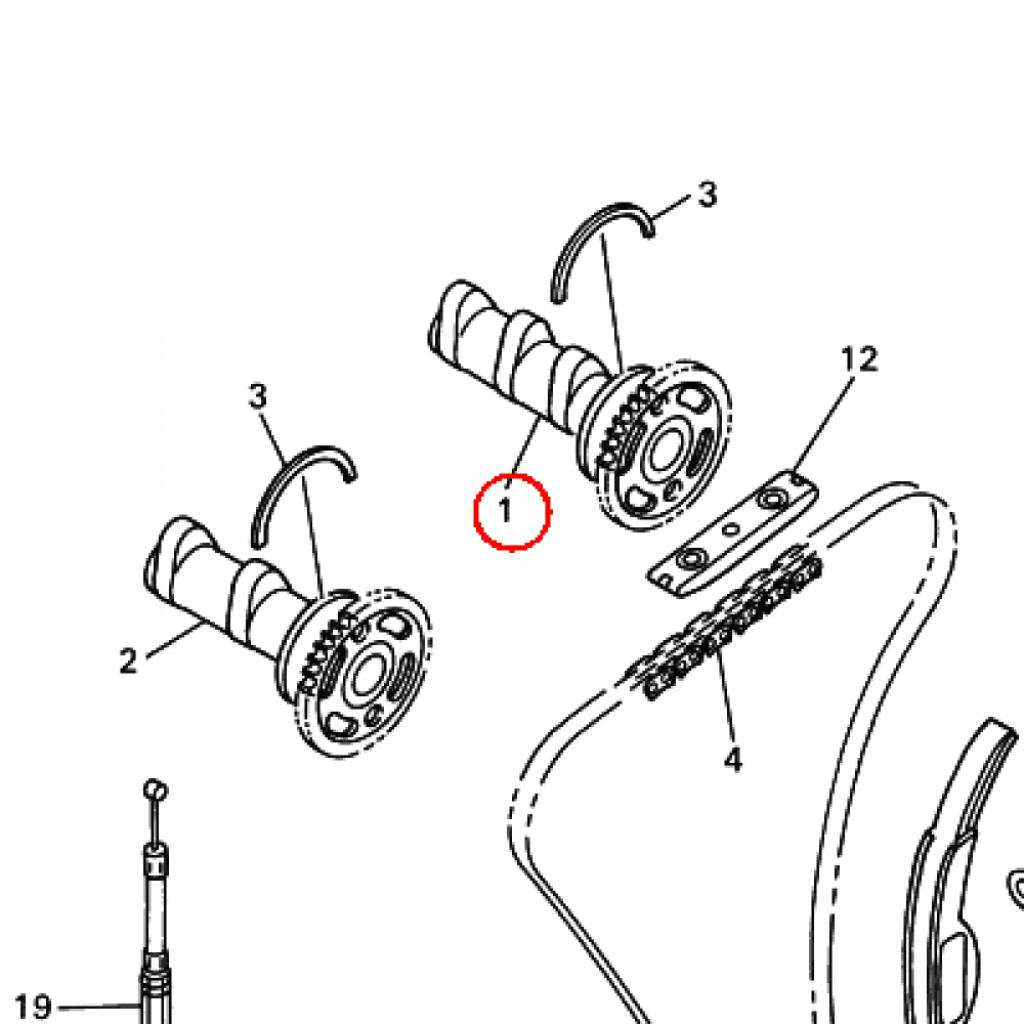 3
12
3
1
2
4
19