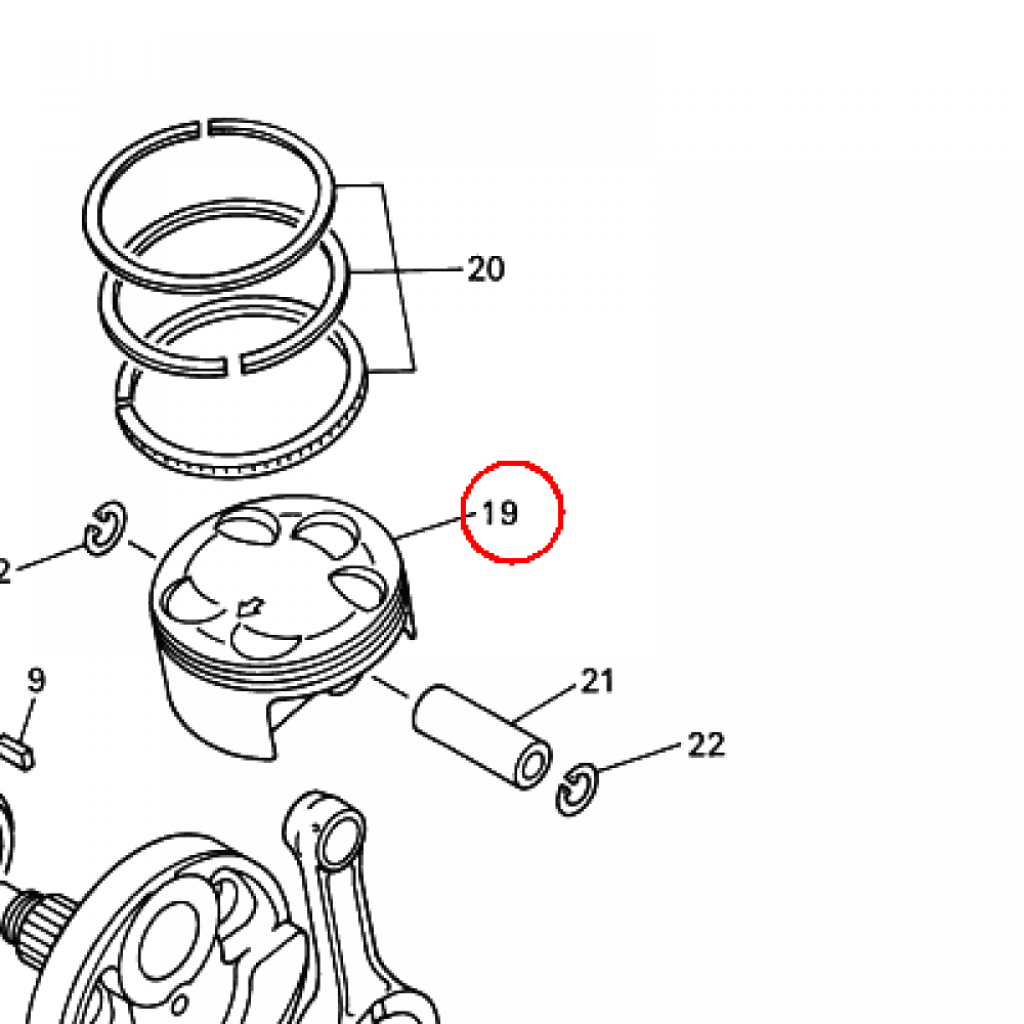 20
19
2
9
21
22