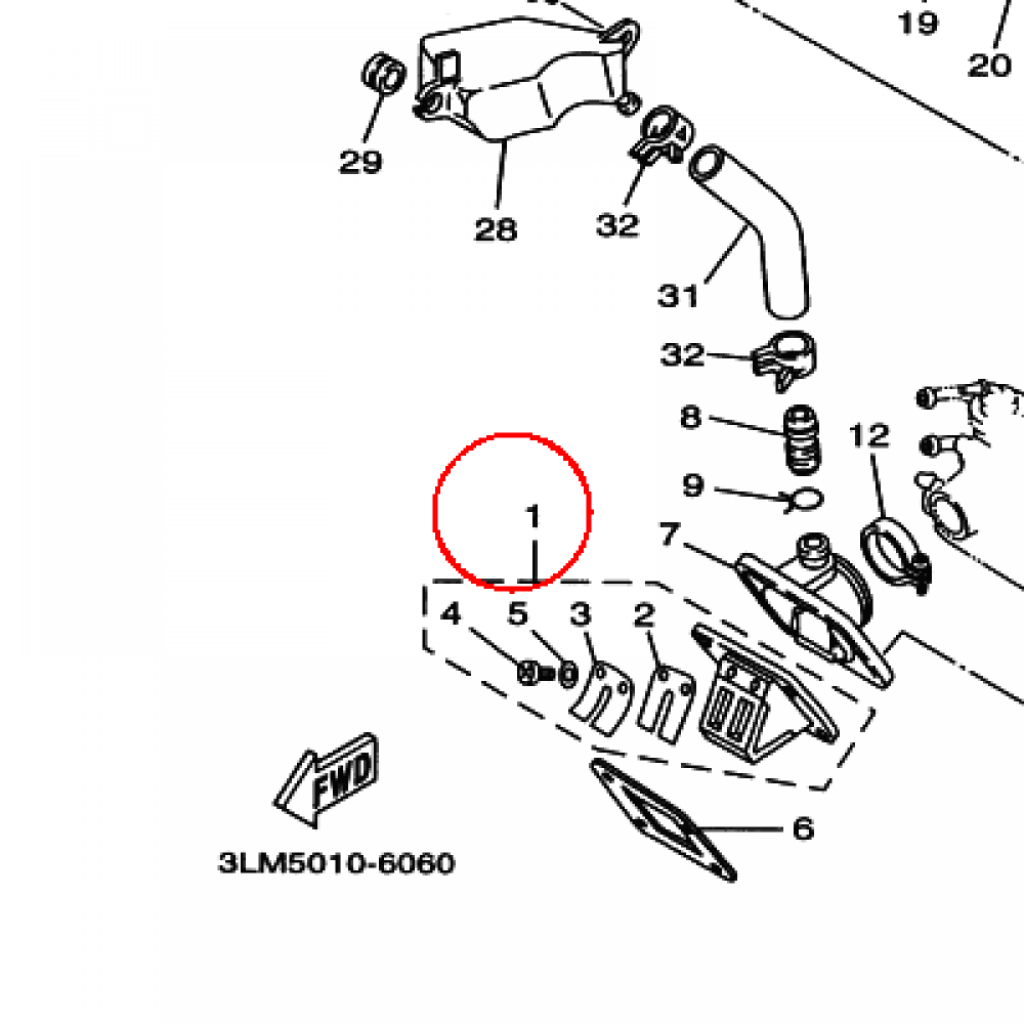 19
20
29
28
32
31
32
8
12
9
1
7
4
5
3
2
FWD
6
3LM5010-6060