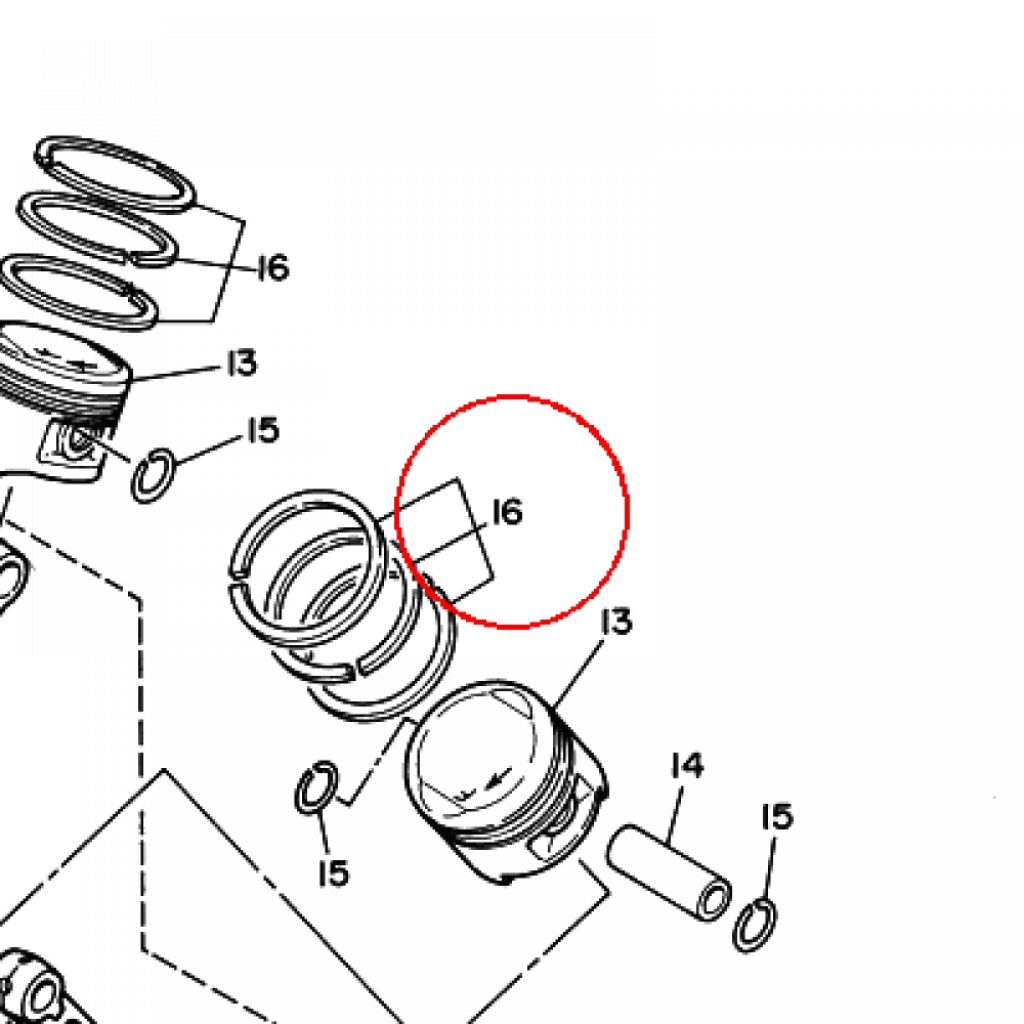 16
13
15
16
13
14
15
15