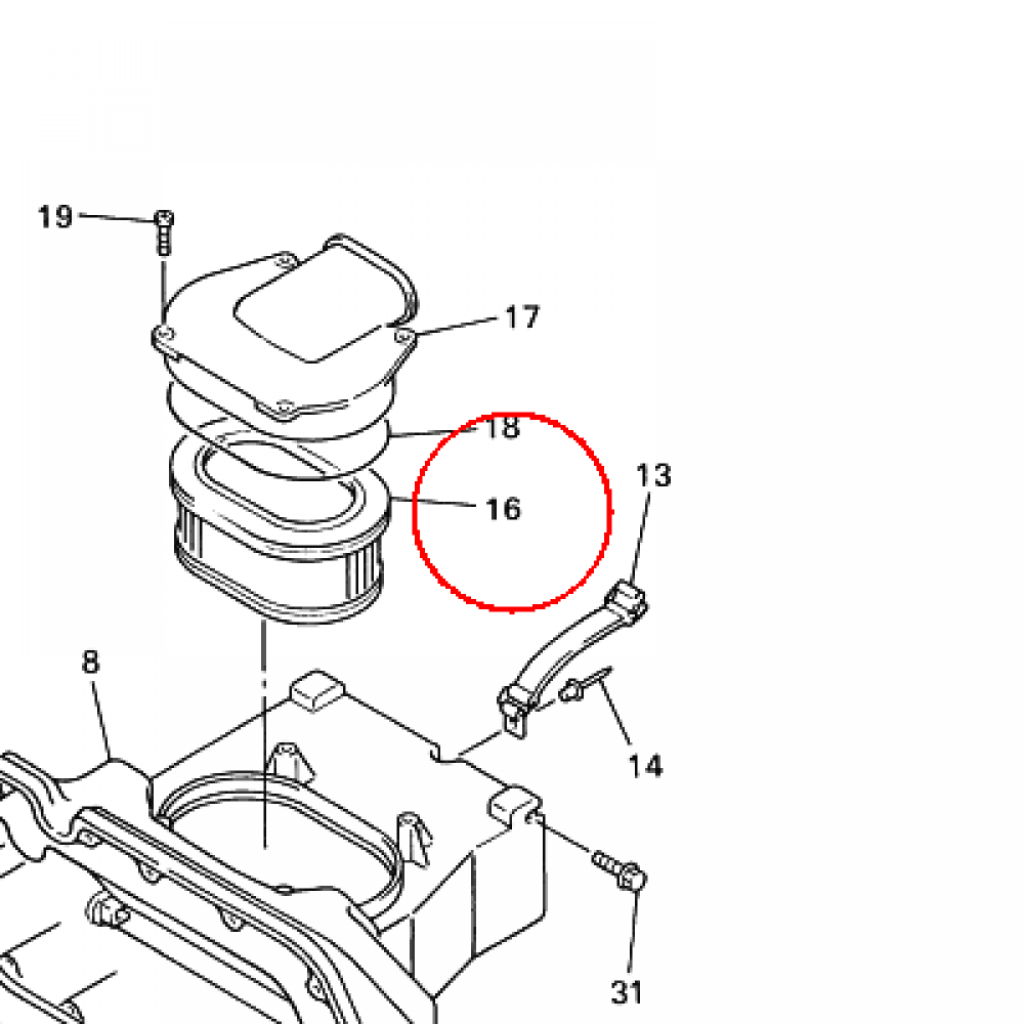 19
17
18
16
13
8
14
31