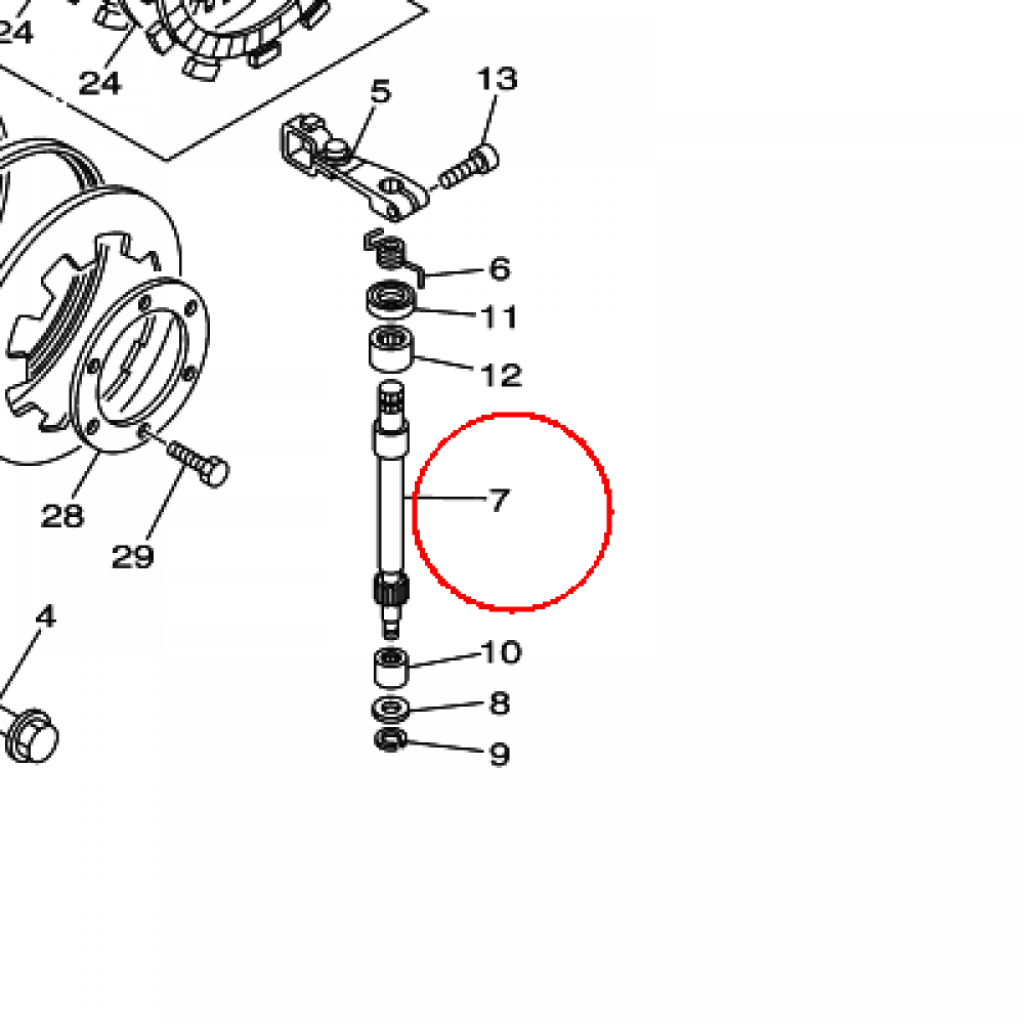 24
24
5
13
6
11
12
7
28
29
4
10
8
9