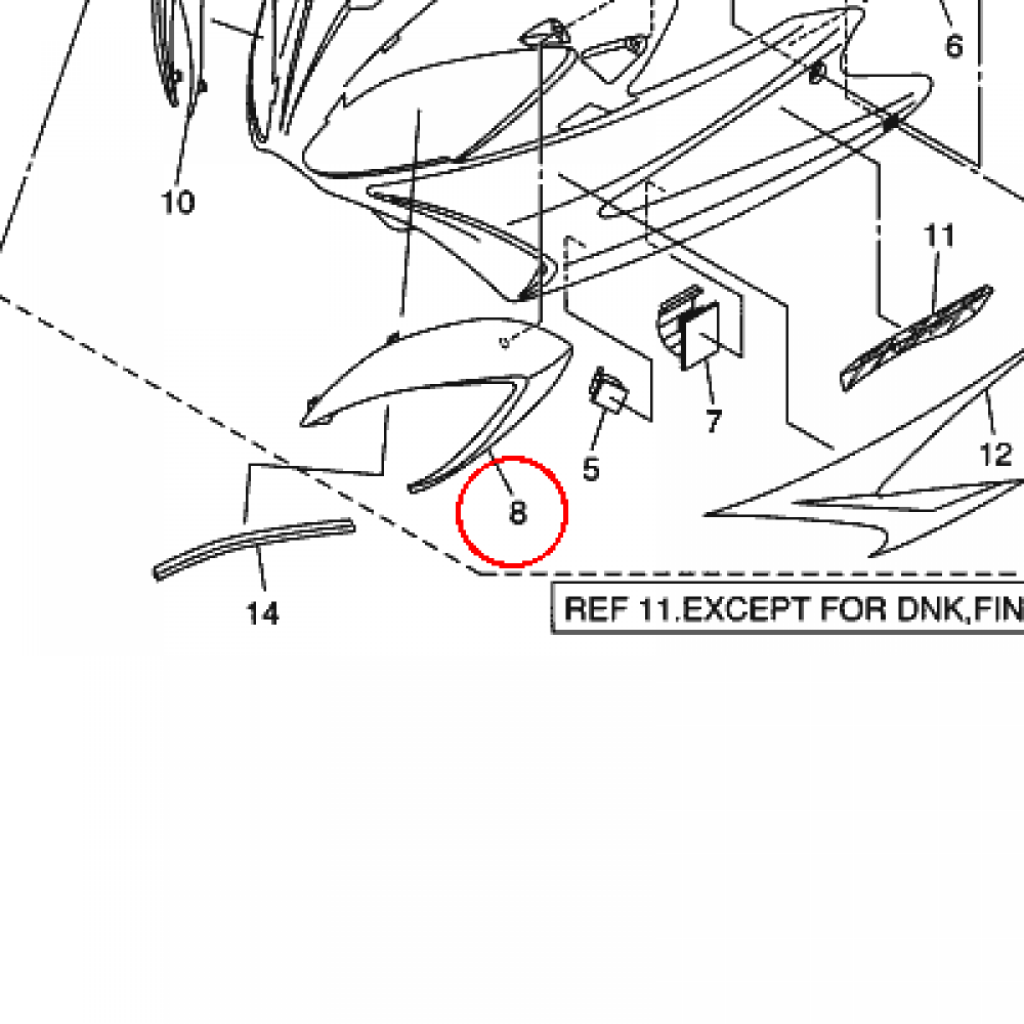 6

10

11

7

5

12

8

14

REF 11.EXCEPT FOR DNK,FIN